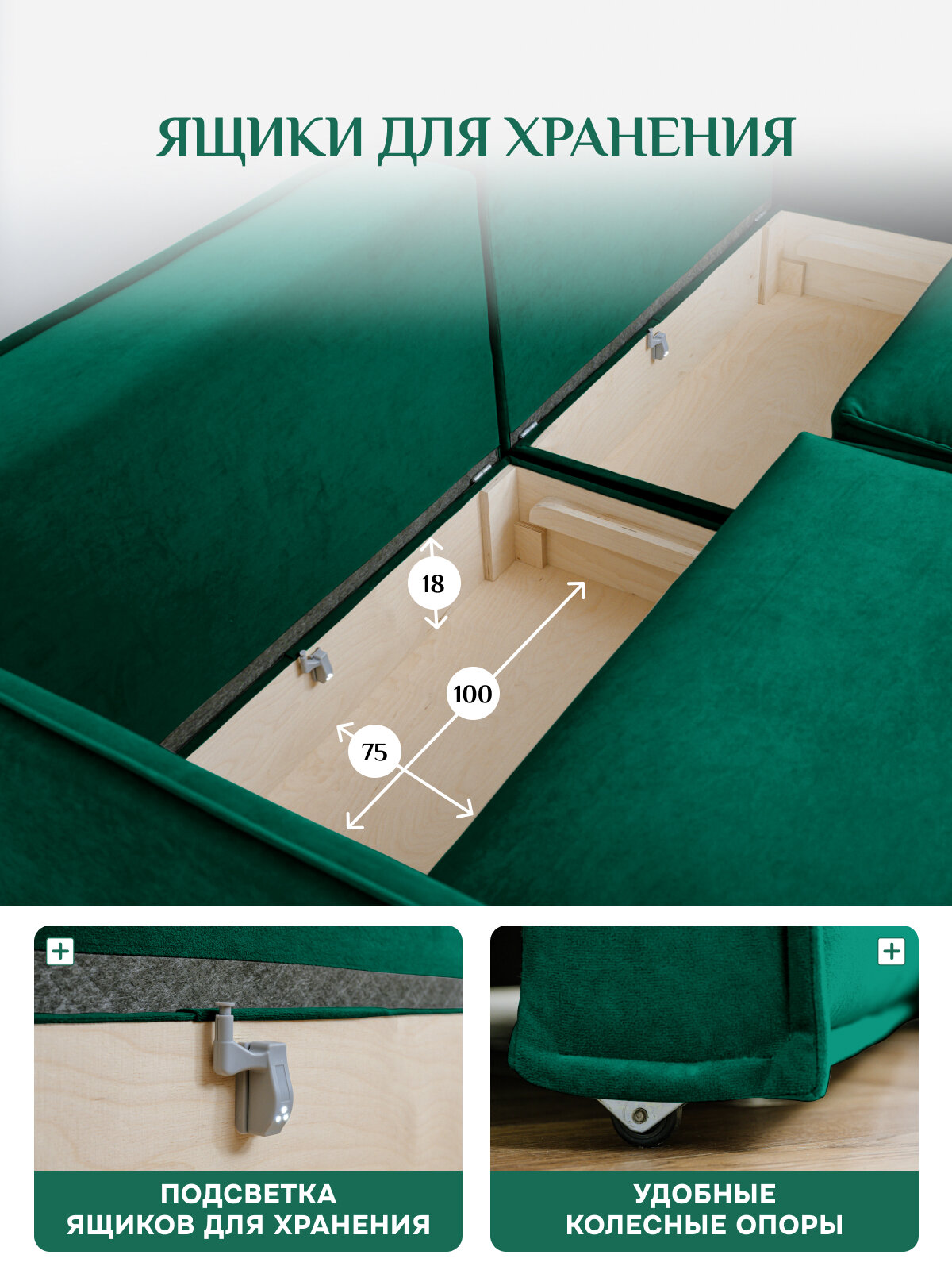 ЯЩИКИ ДЛЯ ХРАНЕНИЯ

18

100

75

+

ПОДСВЕТКА ЯЩИКОВ ДЛЯ ХРАНЕНИЯ

+

УДОБНЫЕ КОЛЕСНЫЕ ОПОРЫ