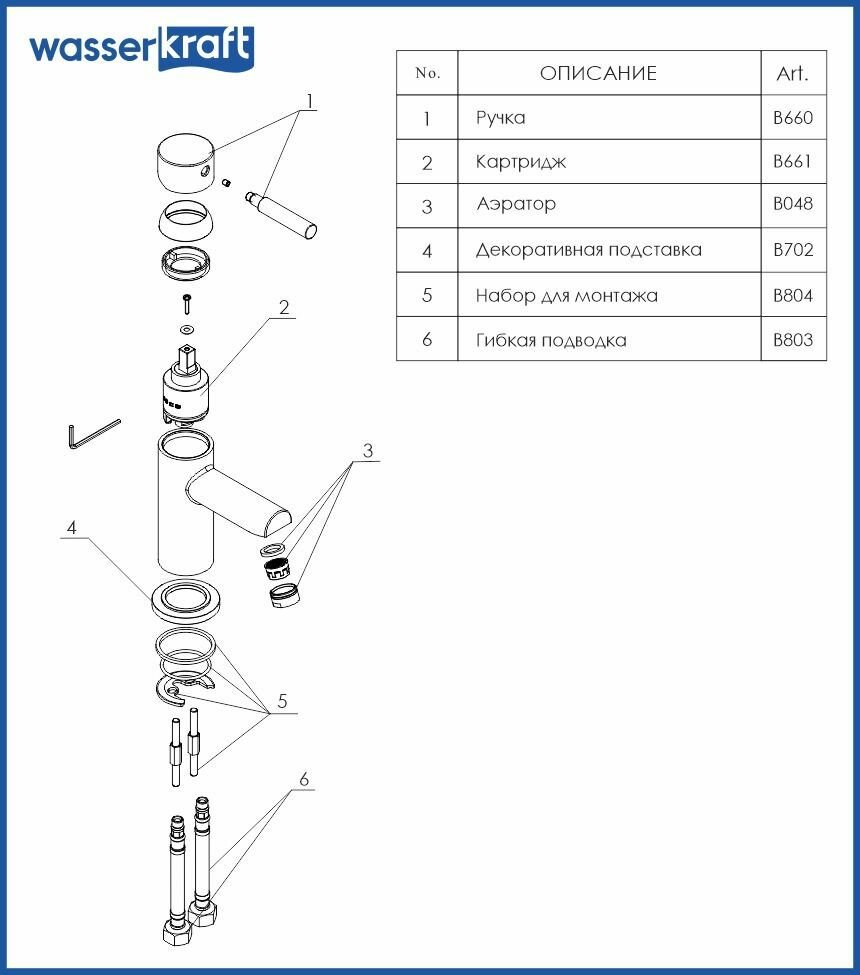 wasserkraft

| No. | ОПИСАНИЕ | Art. |
|---|---|---|
| 1 | Ручка | B660 |
| 2 | Картридж | B661 |
| 3 | Аэратор | B048 |
| 4 | Декоративная подставка | B702 |
| 5 | Набор для монтажа | B804 |
| 6 | Гибкая подводка | B803 |

1
2
3
4
5
6