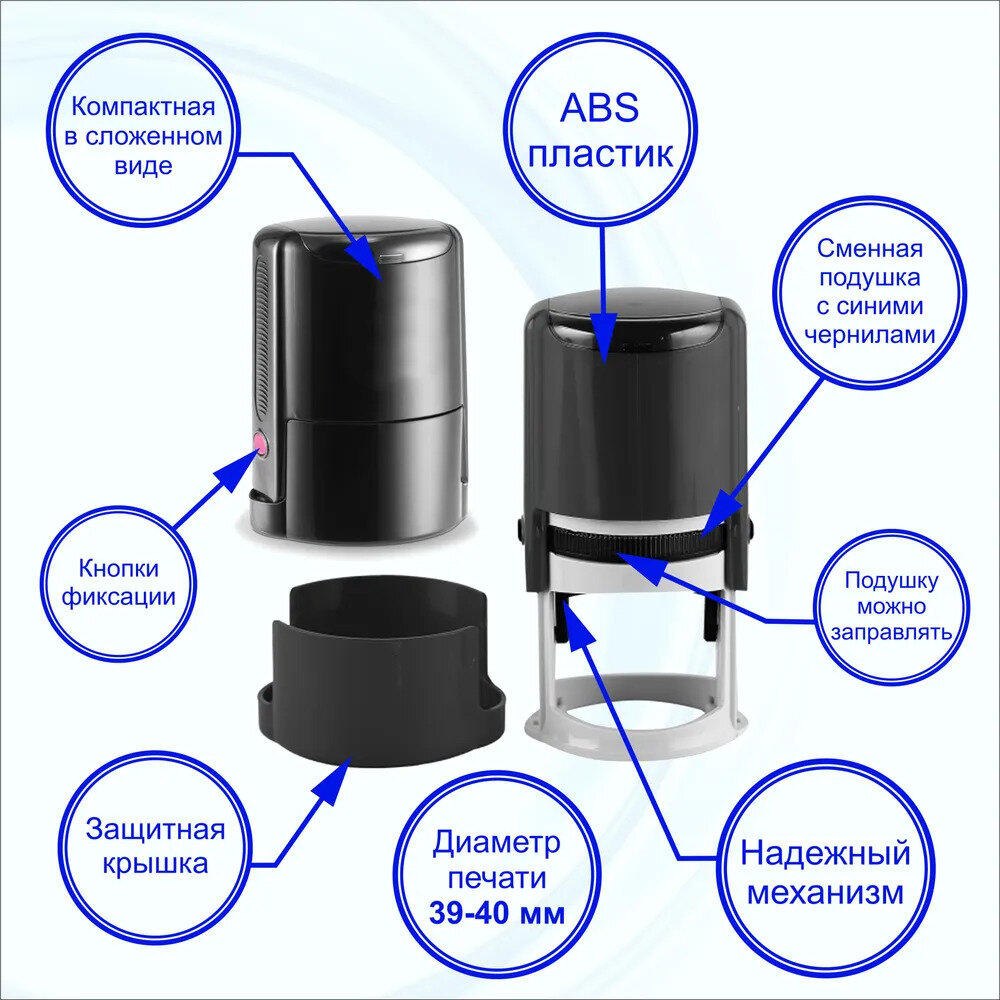 Компактная в сложенном виде

ABS пластик

Сменная подушка с синими чернилами

Кнопки фиксации

Подушку можно заправлять

Защитная крышка

Диаметр печати 39-40 мм

Надежный механизм