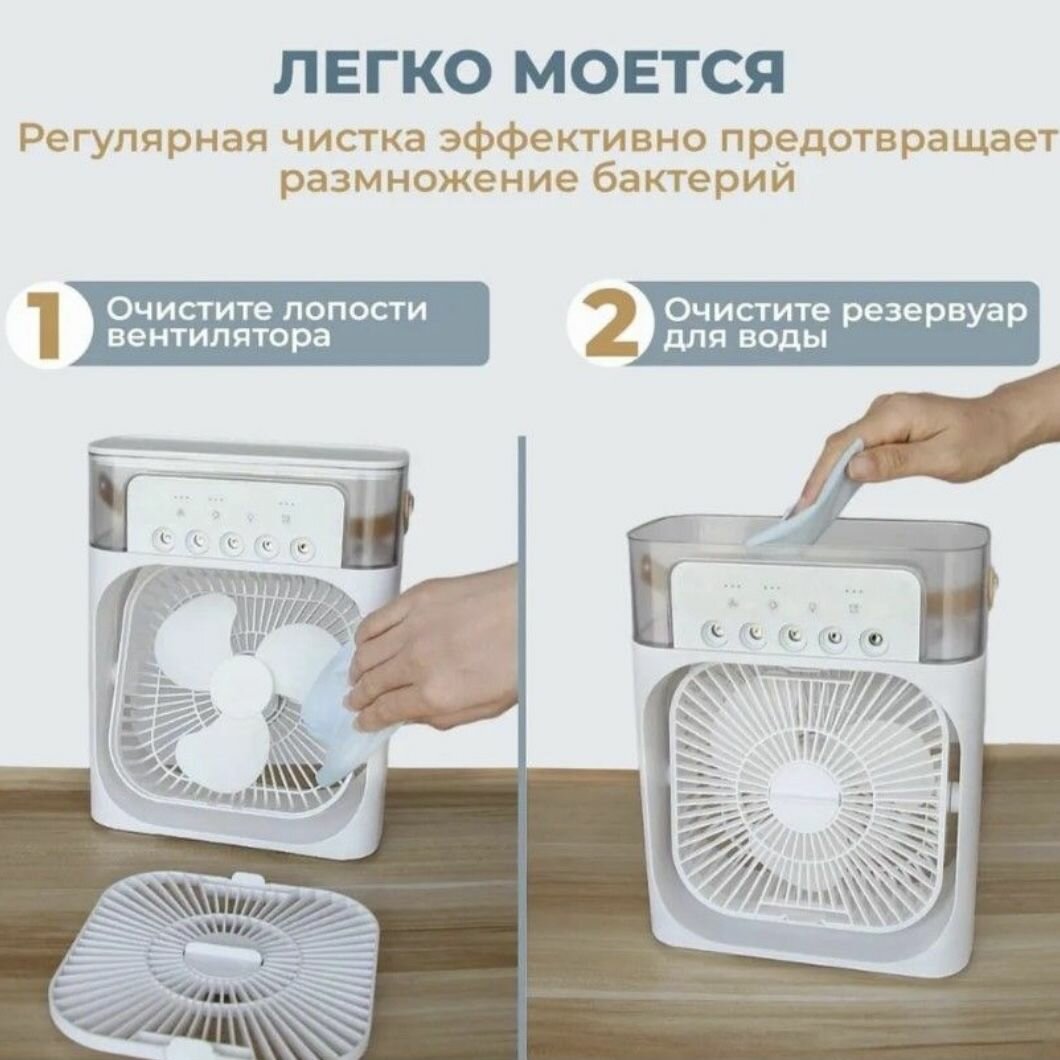 ЛЕГКО МОЕТСЯ

Регулярная чистка эффективно предотвращает размножение бактерий

1 Очистите лопости вентилятора

2 Очистите резервуар для воды