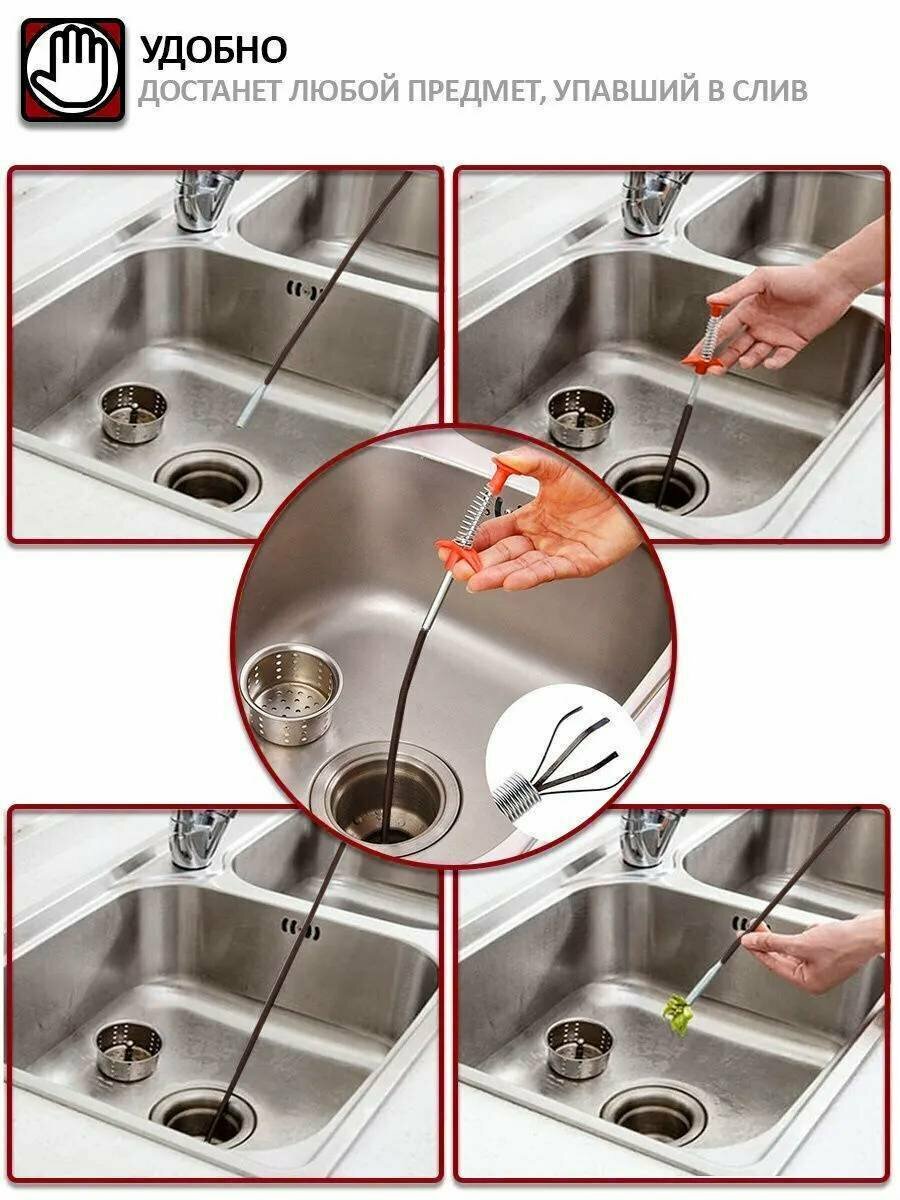 УДОБНО
ДОСТАНЕТ ЛЮБОЙ ПРЕДМЕТ, УПАВШИЙ В СЛИВ