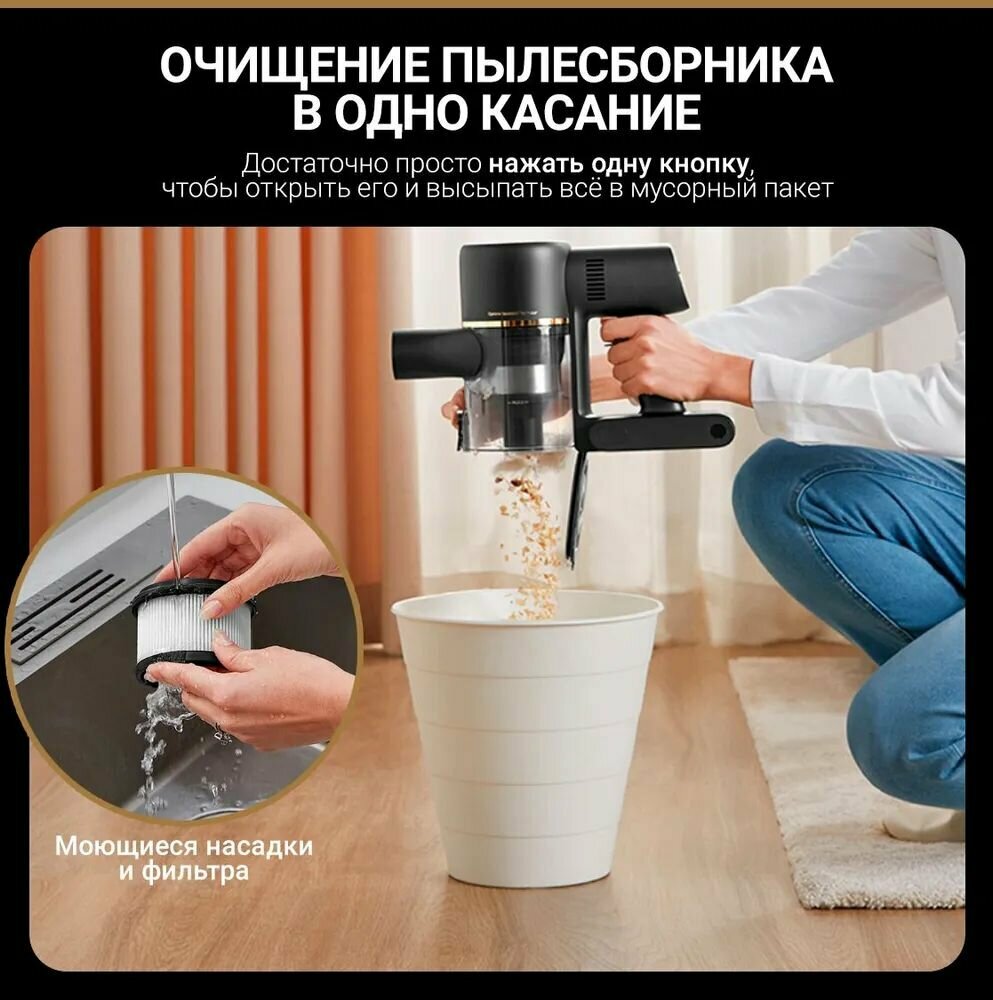 ОЧИЩЕНИЕ ПЫЛЕСБОРНИКА В ОДНО КАСАНИЕ

Достаточно просто нажать одну кнопку, чтобы открыть его и высыпать всё в мусорный пакет

Моющиеся насадки и фильтра