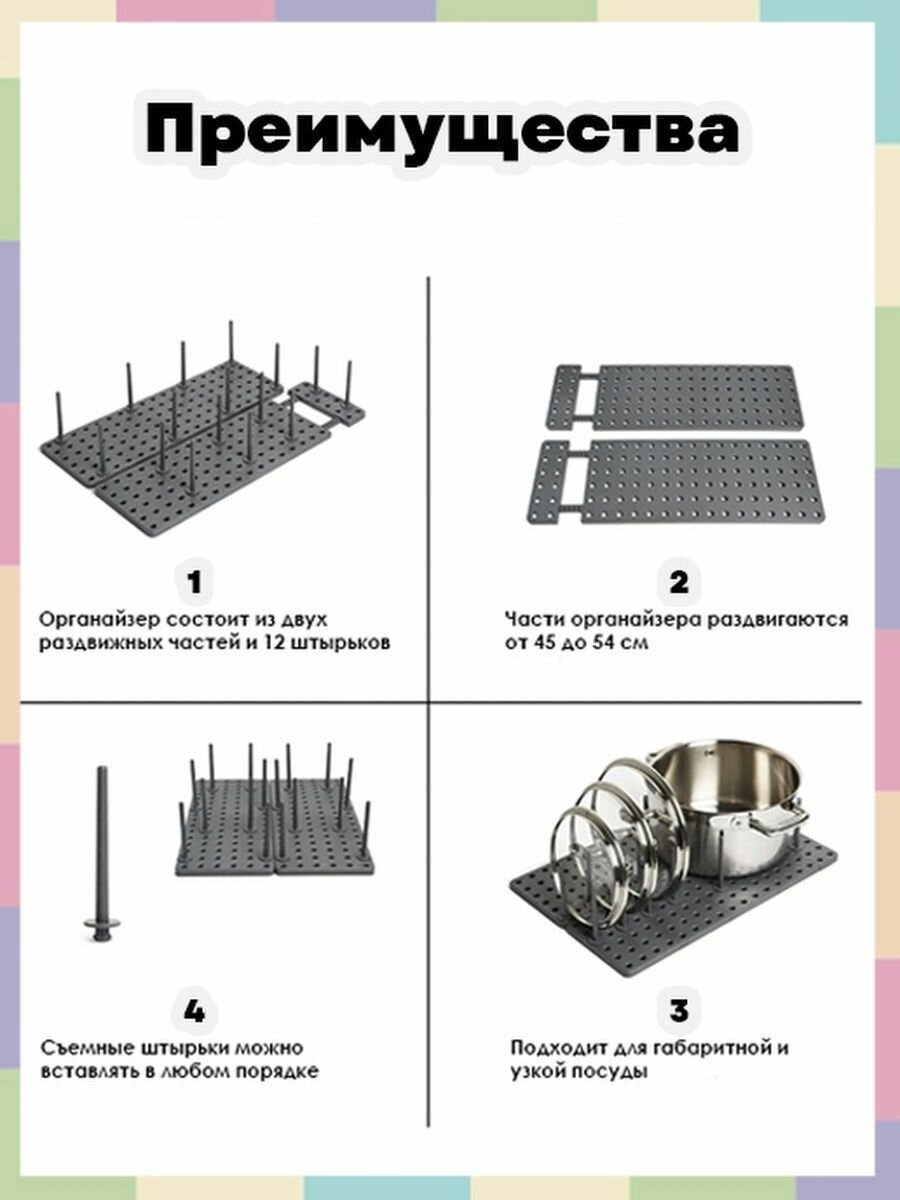 Преимущества

1
Органайзер состоит из двух раздвижных частей и 12 штырьков

2
Части органайзера раздвигаются от 45 до 54 см

4
Съемные штырьки можно вставлять в любом порядке

3
Подходит для габаритной и узкой посуды