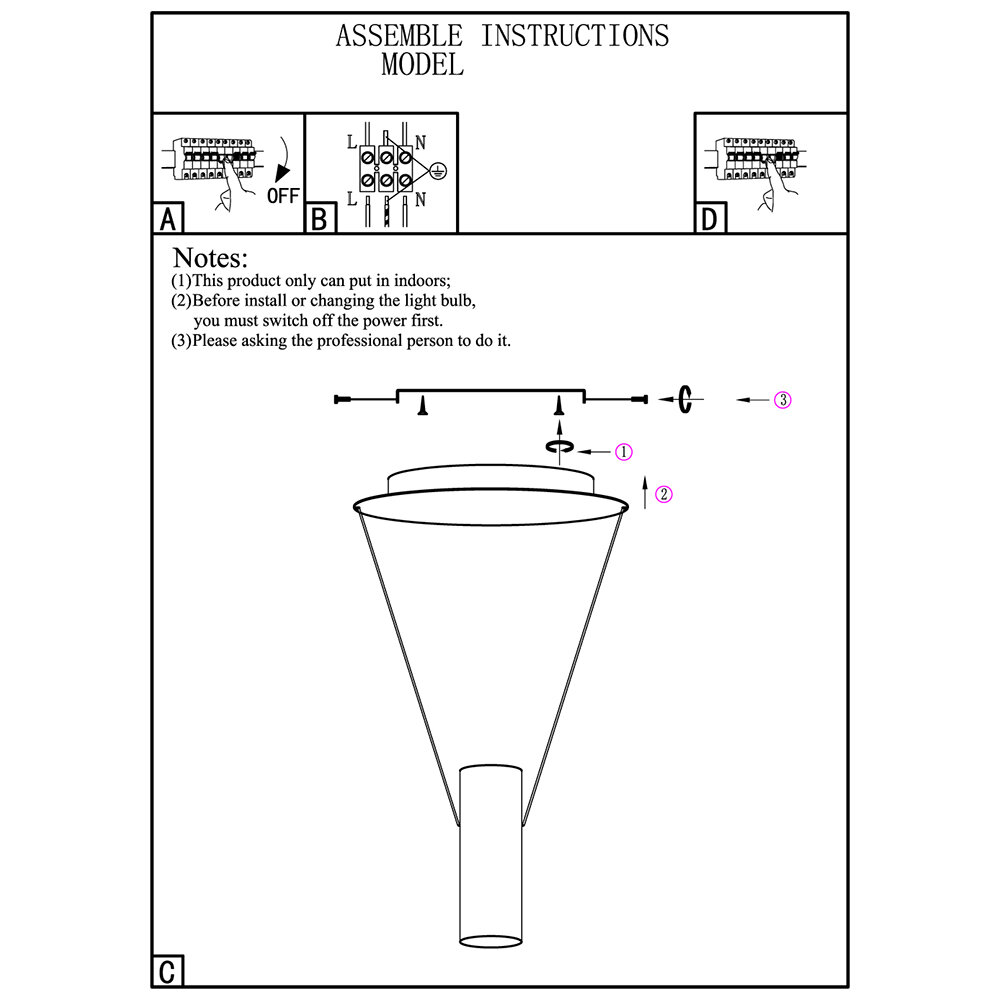 ASSEMBLE INSTRUCTIONS
MODEL

OFF

A

L N
L N

B

D

Notes:
(1)This product only can put in indoors;
(2)Before install or changing the light bulb, you must switch off the power first.
(3)Please asking the professional person to do it.

3

1

2

C