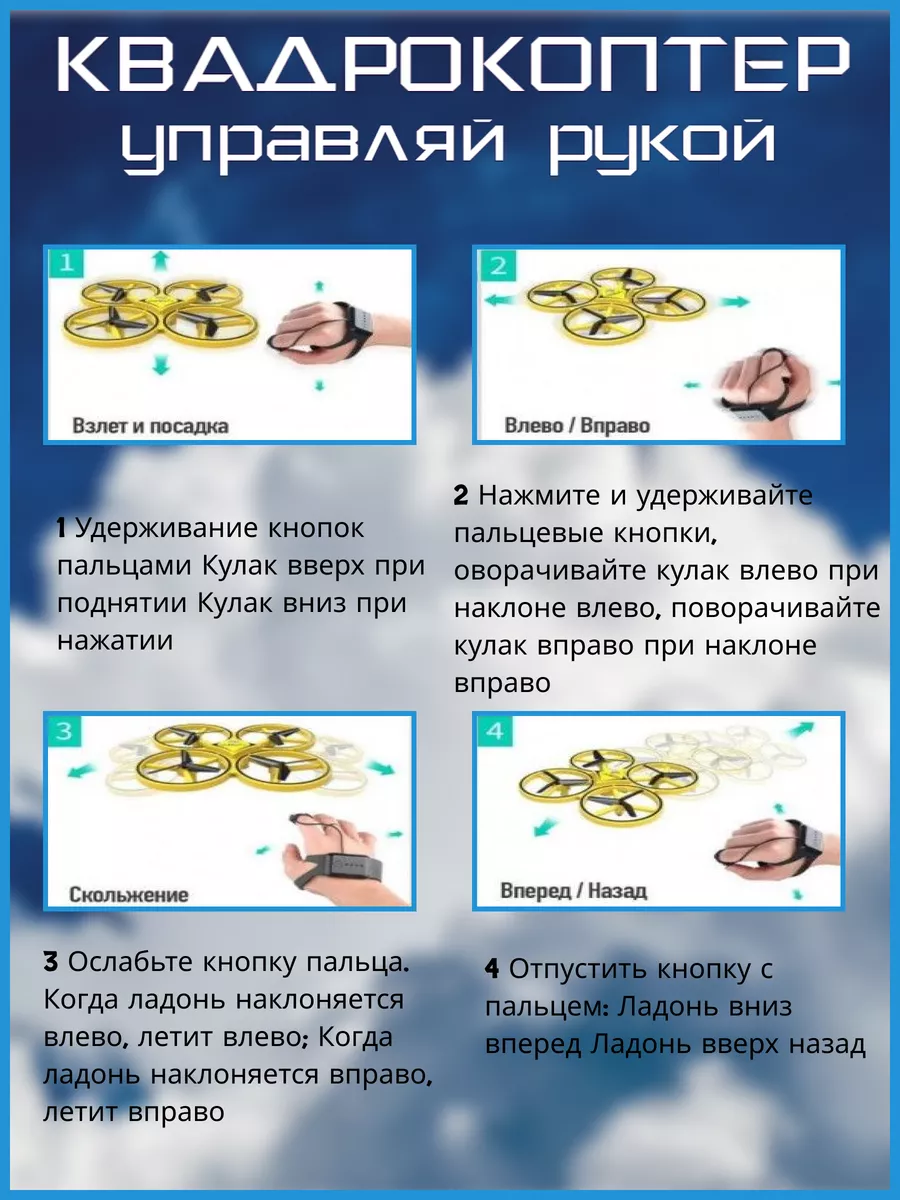 КВАДРОКОПТЕР
управляй рукой

1
Взлет и посадка

2
Влево / Вправо

1 Удерживание кнопок пальцами Кулак вверх при поднятии Кулак вниз при нажатии

2 Нажмите и удерживайте пальцевые кнопки, оворачивайте кулак влево при наклоне влево, поворачивайте кулак вправо при наклоне вправо

3
Скольжение

4
Вперед / Назад

3 Ослабьте кнопку пальца. Когда ладонь наклоняется влево, летит влево; Когда ладонь наклоняется вправо, летит вправо

4 Отпустить кнопку с пальцем: Ладонь вниз вперед Ладонь вверх назад