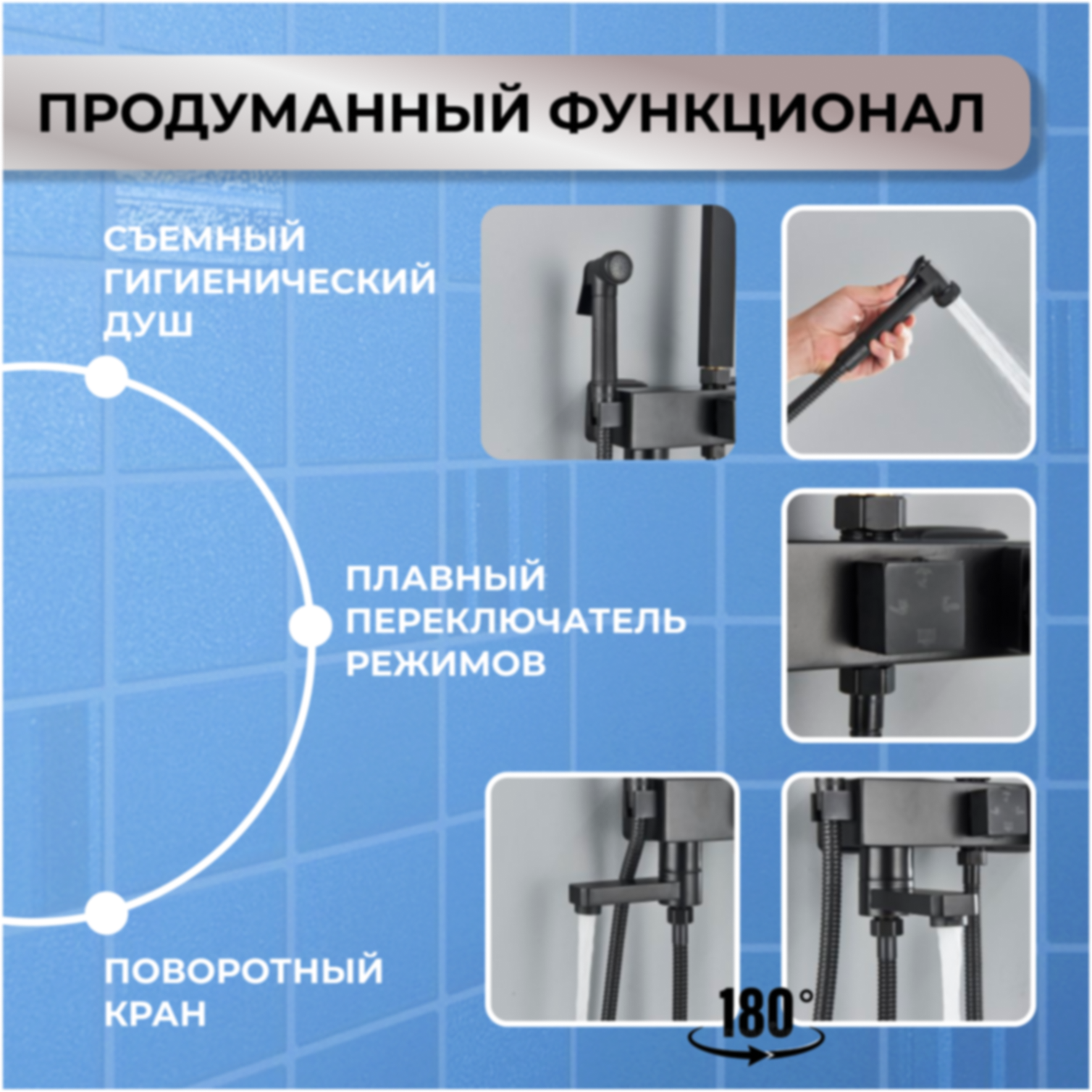 ПРОДУМАННЫЙ ФУНКЦИОНАЛ

СЪЕМНЫЙ ГИГИЕНИЧЕСКИЙ ДУШ

ПЛАВНЫЙ ПЕРЕКЛЮЧАТЕЛЬ РЕЖИМОВ

ПОВОРОТНЫЙ КРАН

180°