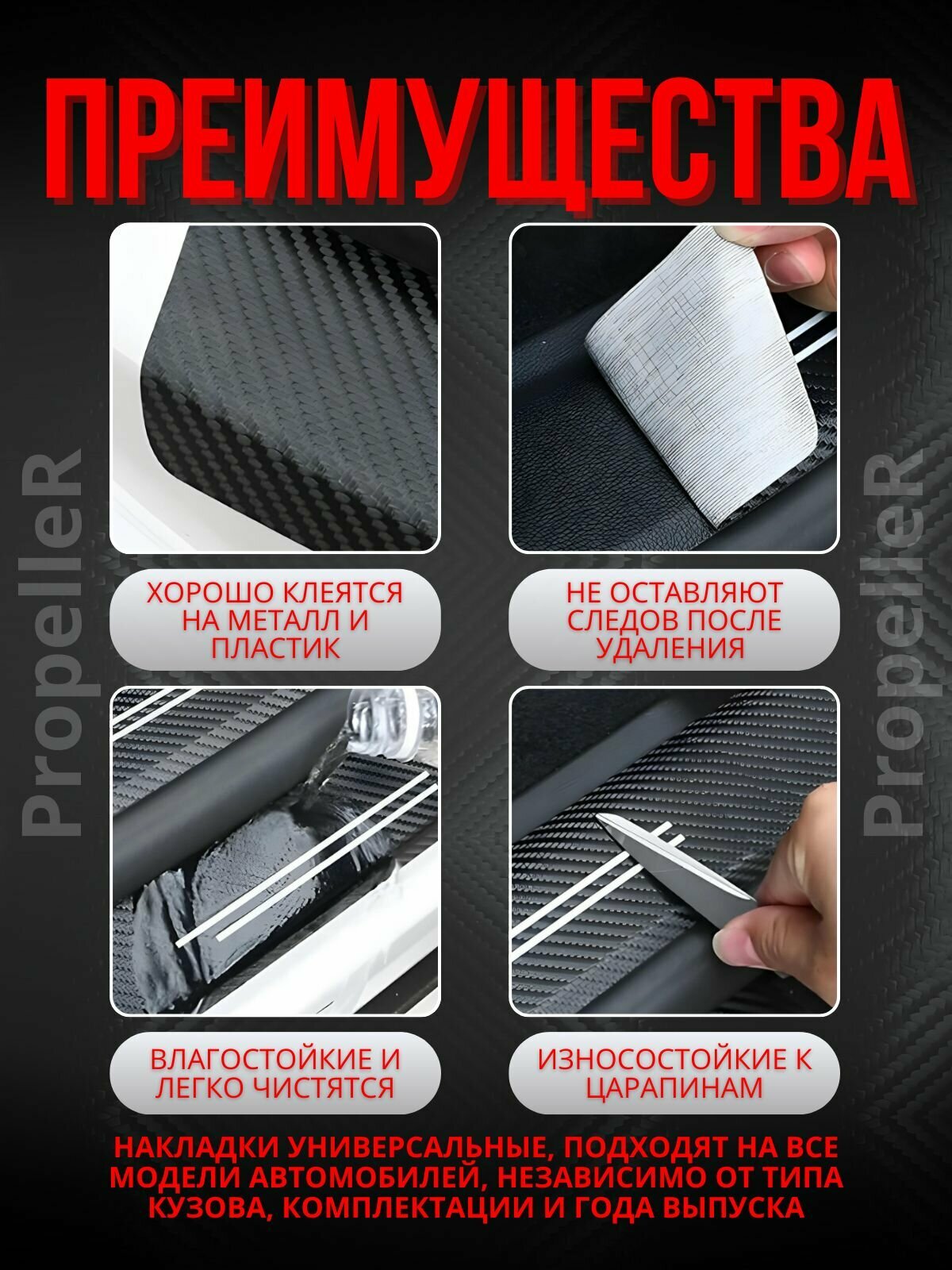 ПРЕИМУЩЕСТВА

PropelleR

PropelleR

ХОРОШО КЛЕЯТСЯ НА МЕТАЛЛ И ПЛАСТИК

НЕ ОСТАВЛЯЮТ СЛЕДОВ ПОСЛЕ УДАЛЕНИЯ

ВЛАГОСТОЙКИЕ И ЛЕГКО ЧИСТЯТСЯ

ИЗНОСОСТОЙКИЕ К ЦАРАПИНАМ

НАКЛАДКИ УНИВЕРСАЛЬНЫЕ, ПОДХОДЯТ НА ВСЕ МОДЕЛИ АВТОМОБИЛЕЙ, НЕЗАВИСИМО ОТ ТИПА КУЗОВА, КОМПЛЕКТАЦИИ И ГОДА ВЫПУСКА