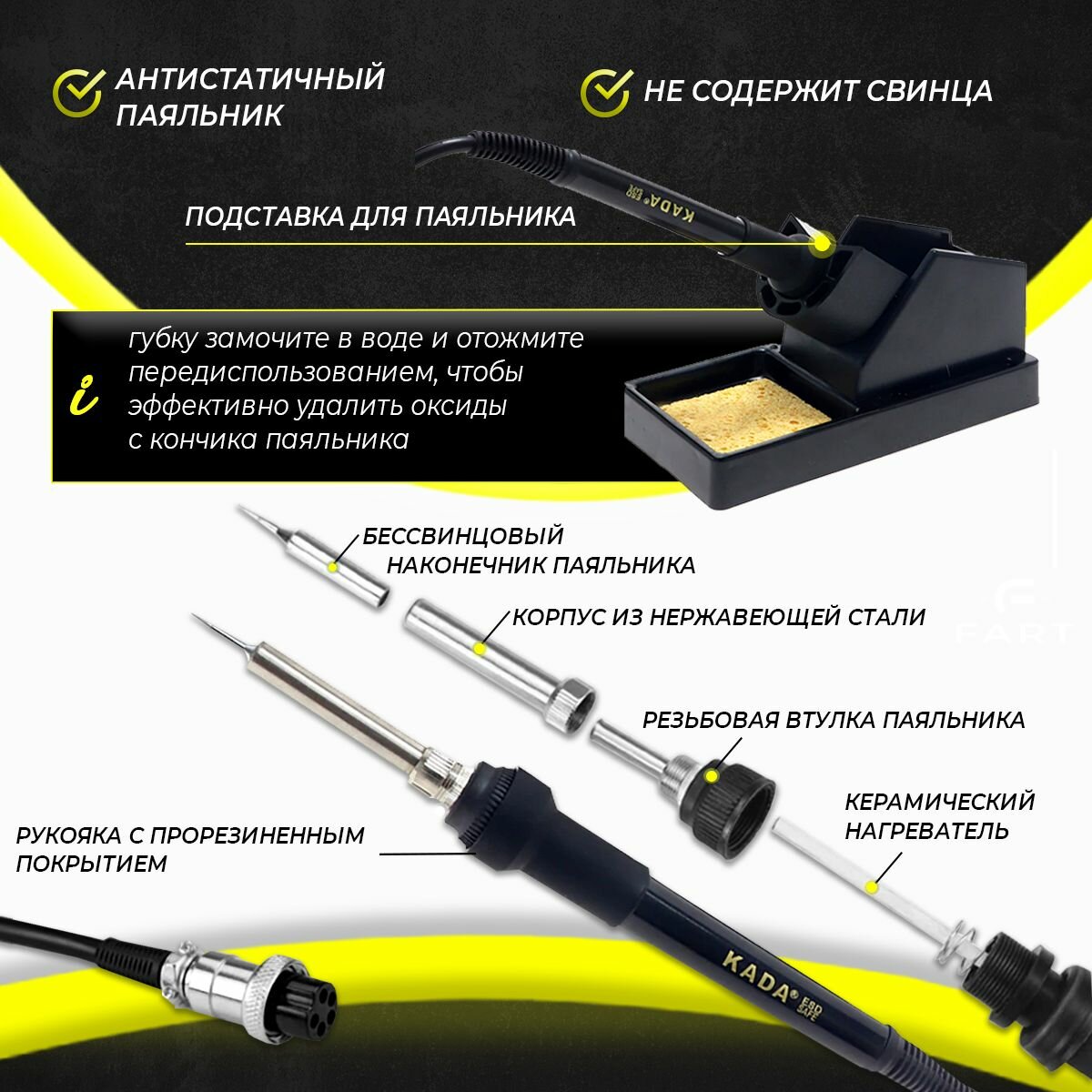 АНТИСТАТИЧНЫЙ ПАЯЛЬНИК

НЕ СОДЕРЖИТ СВИНЦА

ПОДСТАВКА ДЛЯ ПАЯЛЬНИКА

KADA® ESD SAFE

i

губку замочите в воде и отожмите передиспользованием, чтобы эффективно удалить оксиды с кончика паяльника

БЕССВИНЦОВЫЙ НАКОНЕЧНИК ПАЯЛЬНИКА

КОРПУС ИЗ НЕРЖАВЕЮЩЕЙ СТАЛИ

FART

РЕЗЬБОВАЯ ВТУЛКА ПАЯЛЬНИКА

КЕРАМИЧЕСКИЙ НАГРЕВАТЕЛЬ

РУКОЯКА С ПРОРЕЗИНЕННЫМ ПОКРЫТИЕМ

KADA® ESD SAFE