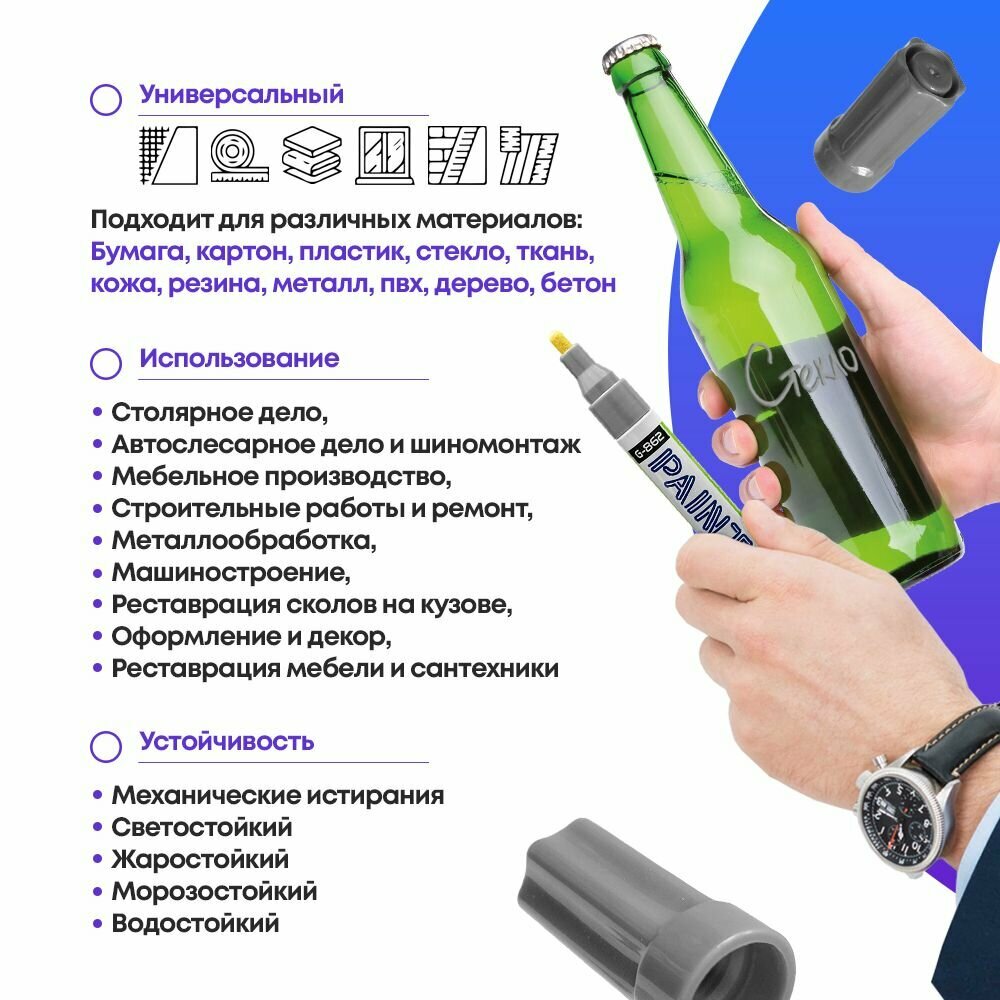 Универсальный

Подходит для различных материалов: Бумага, картон, пластик, стекло, ткань, кожа, резина, металл, пвх, дерево, бетон

Использование

• Столярное дело,
• Автослесарное дело и шиномонтаж
• Мебельное производство,
• Строительные работы и ремонт,
• Металлообработка,
• Машиностроение,
• Реставрация сколов на кузове,
• Оформление и декор,
• Реставрация мебели и сантехники

Устойчивость

• Механические истирания
• Светостойкий
• Жаростойкий
• Морозостойкий
• Водостойкий

Стекло

G-862
PAINT