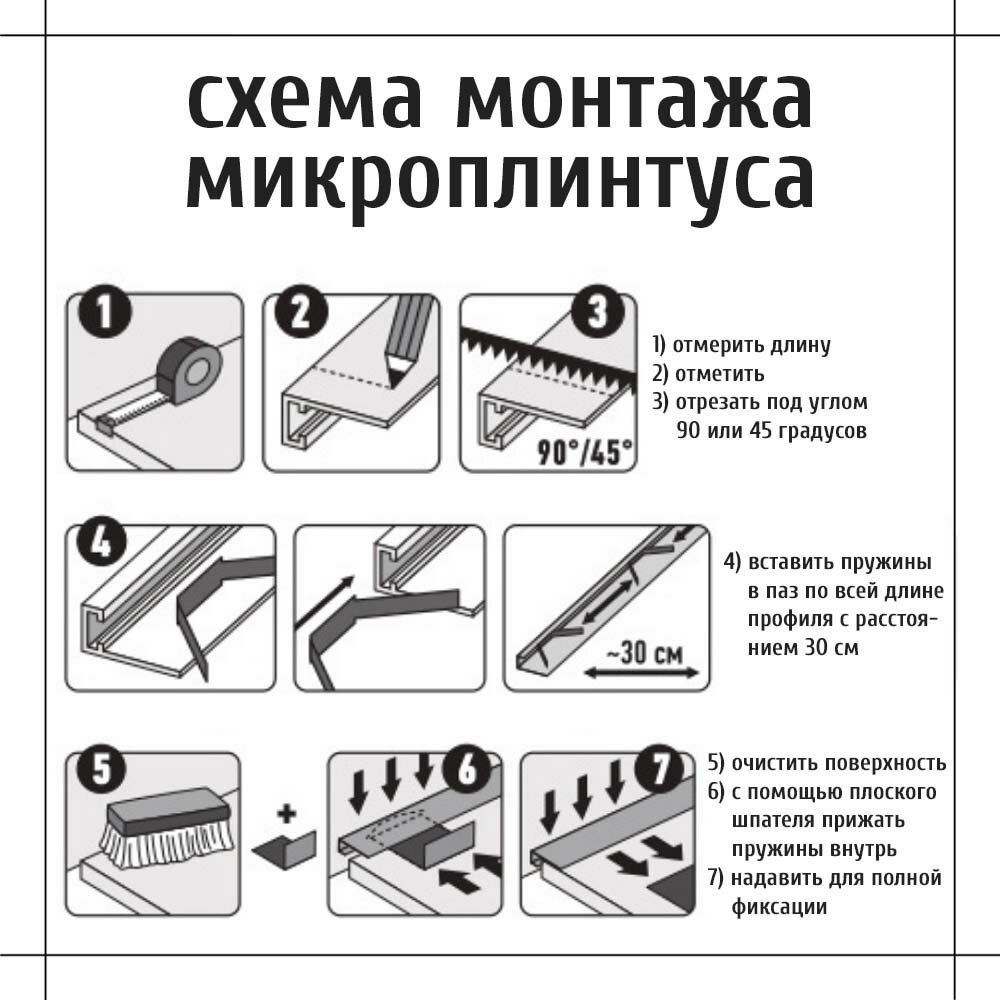 схема монтажа микроплинтуса

1

2

3

90°/45°

1) отмерить длину
2) отметить
3) отрезать под углом 90 или 45 градусов

4

~30 см

4) вставить пружины в паз по всей длине профиля с расстоянием 30 см

5

+

6

7

5) очистить поверхность
6) с помощью плоского шпателя прижать пружины внутрь
7) надавить для полной фиксации