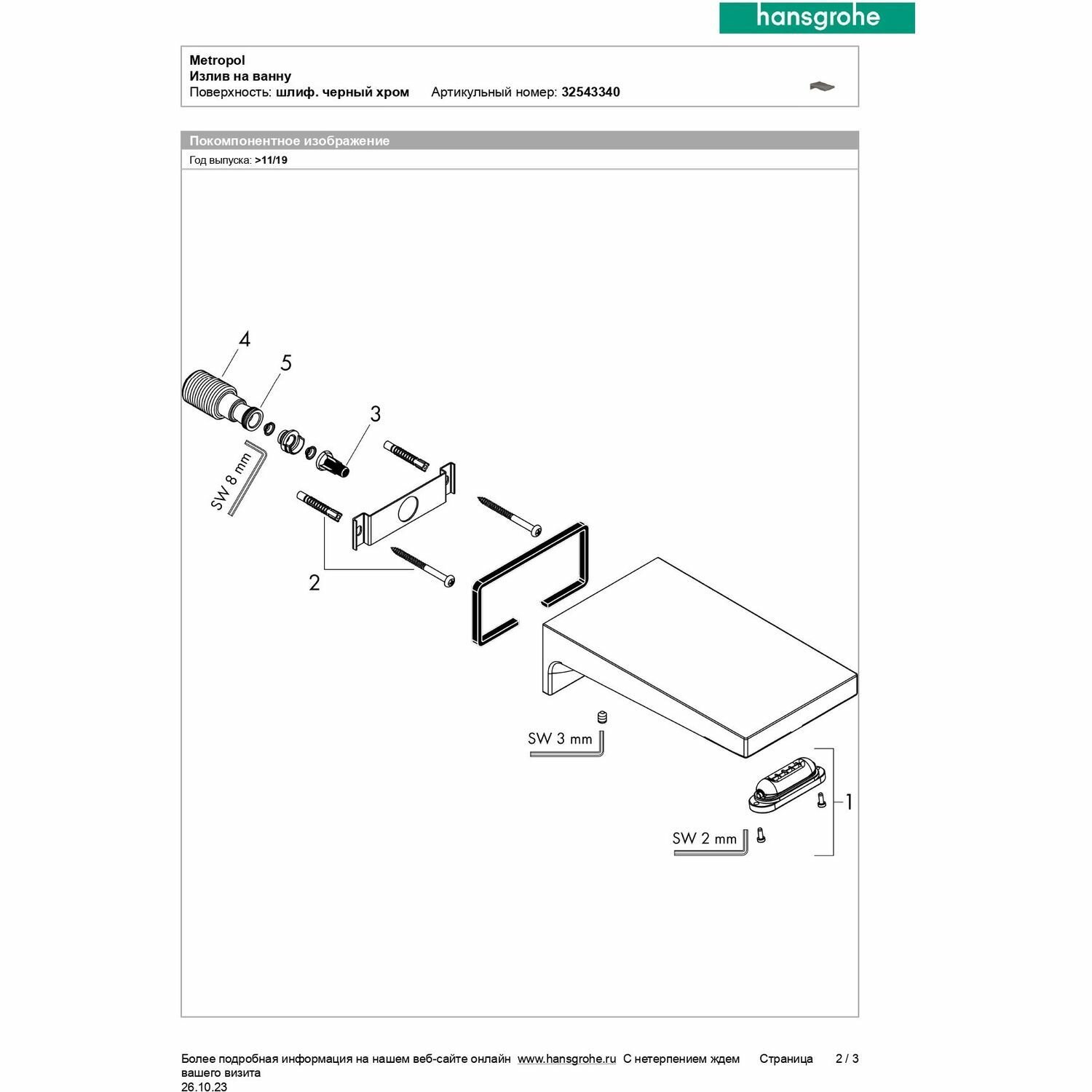 hansgrohe

Metropol
Излив на ванну
Поверхность: шлиф. черный хром   Артикульный номер: 32543340

Покомпонентное изображение
Год выпуска: >11/19

4
5
3
SW 8 mm
2
SW 3 mm
1
SW 2 mm

Более подробная информация на нашем веб-сайте онлайн www.hansgrohe.ru С нетерпением ждем вашего визита   Страница 2 / 3
26.10.23