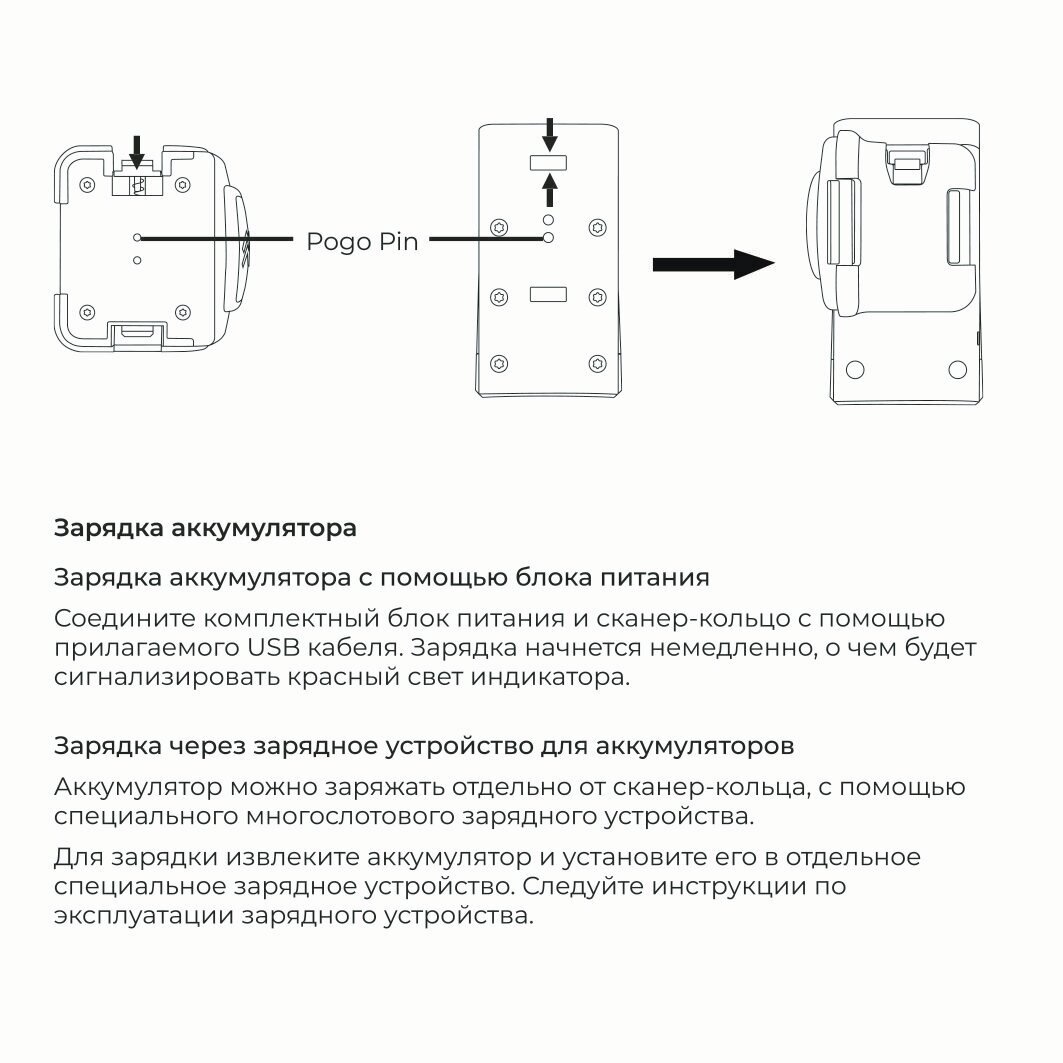 Pogo Pin

Зарядка аккумулятора

Зарядка аккумулятора с помощью блока питания

Соедините комплектный блок питания и сканер-кольцо с помощью прилагаемого USB кабеля. Зарядка начнется немедленно, о чем будет сигнализировать красный свет индикатора.

Зарядка через зарядное устройство для аккумуляторов

Аккумулятор можно заряжать отдельно от сканер-кольца, с помощью специального многослотового зарядного устройства.

Для зарядки извлеките аккумулятор и установите его в отдельное специальное зарядное устройство. Следуйте инструкции по эксплуатации зарядного устройства.