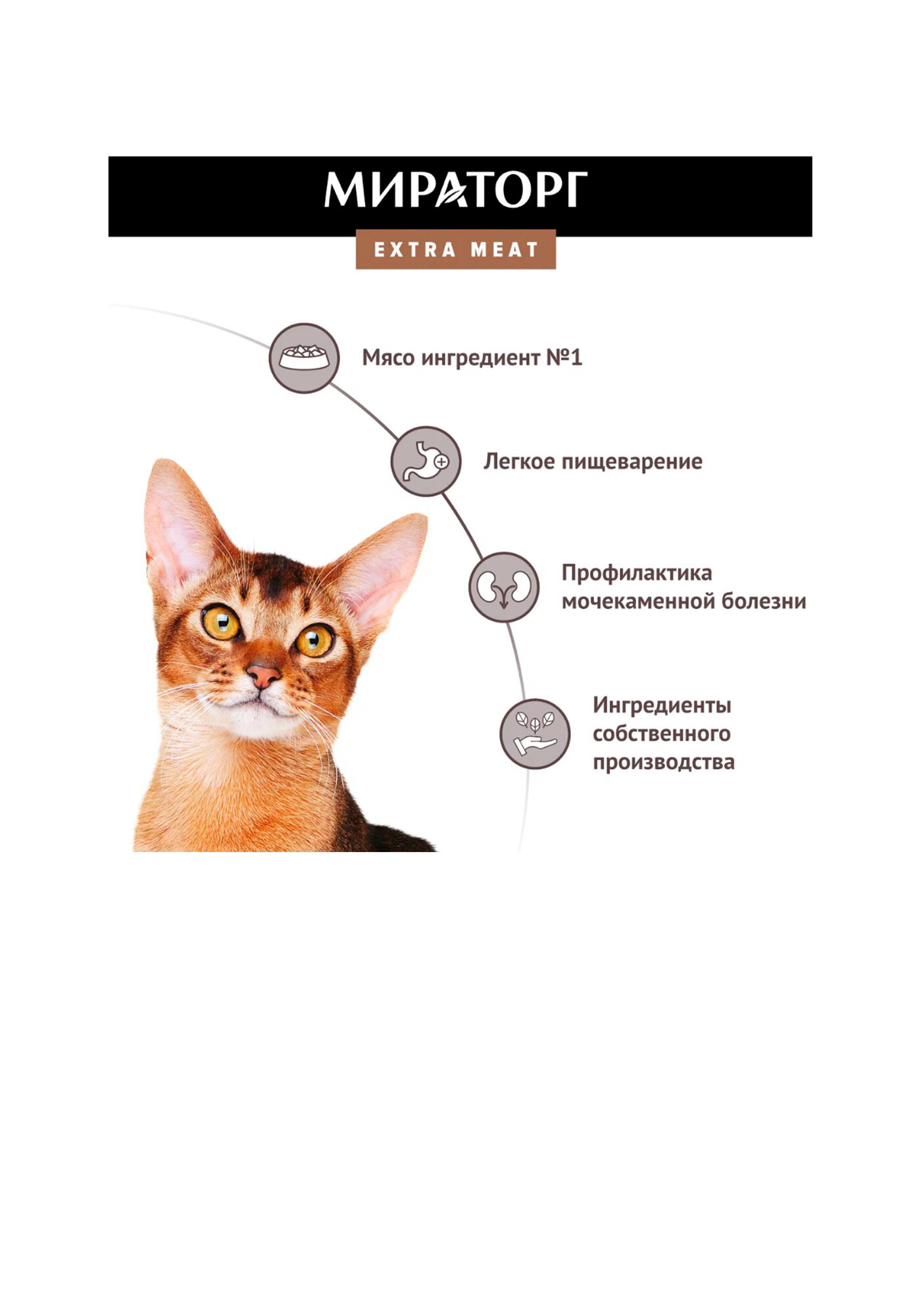 МИРАТОРГ

EXTRA MEAT

Мясо ингредиент №1

Легкое пищеварение

Профилактика мочекаменной болезни

Ингредиенты собственного производства