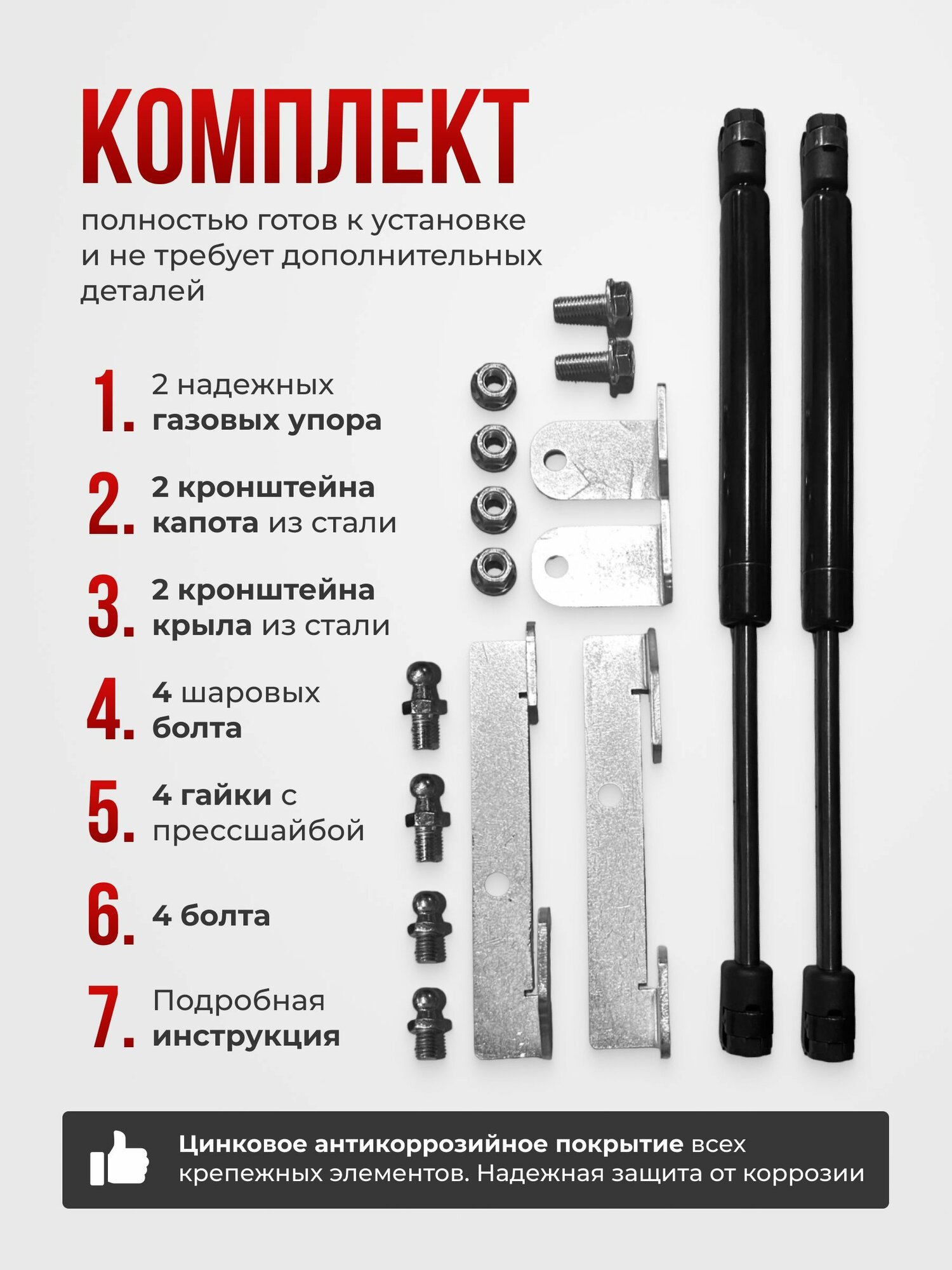 КОМПЛЕКТ

полностью готов к установке и не требует дополнительных деталей

1. 2 надежных газовых упора

2. 2 кронштейна капота из стали

3. 2 кронштейна крыла из стали

4. 4 шаровых болта

5. 4 гайки с прессшайбой

6. 4 болта

7. Подробная инструкция

Цинковое антикоррозийное покрытие всех крепежных элементов. Надежная защита от коррозии