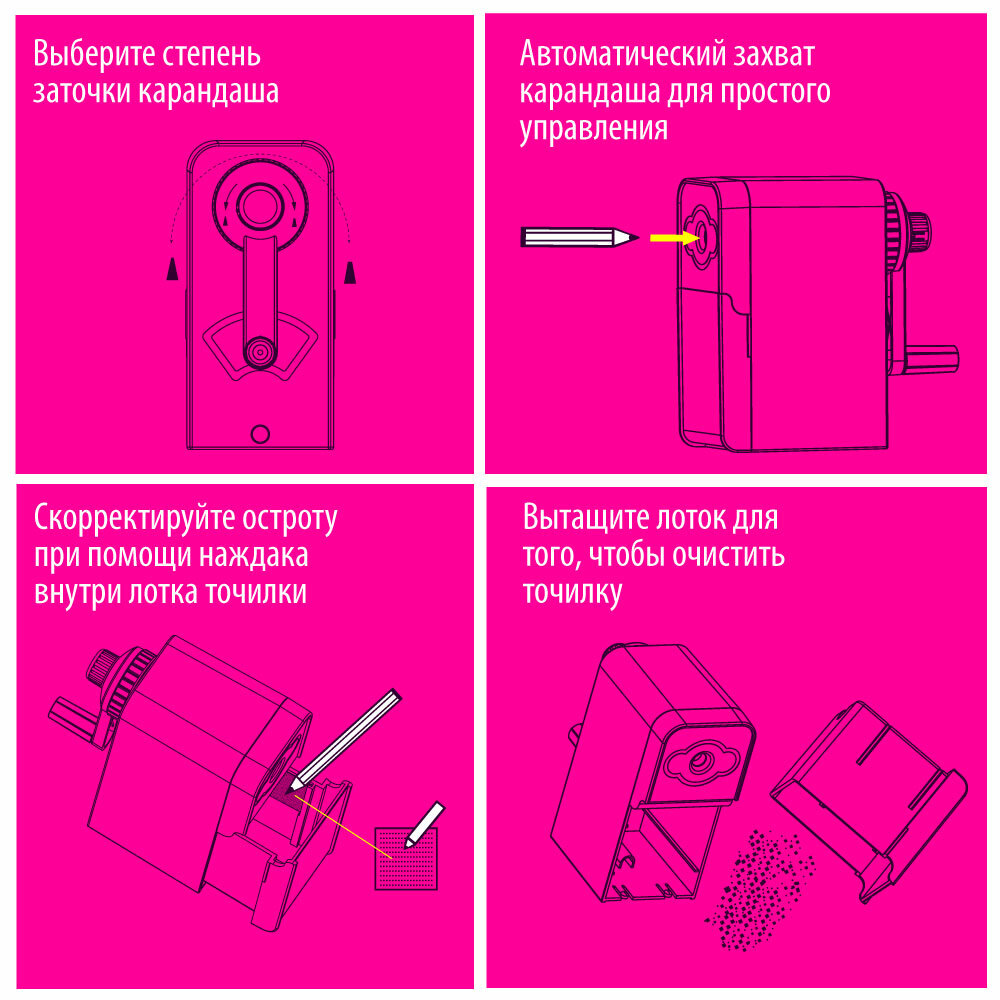 Выберите степень заточки карандаша

Автоматический захват карандаша для простого управления

Скорректируйте остроту при помощи наждака внутри лотка точилки

Вытащите лоток для того, чтобы очистить точилку