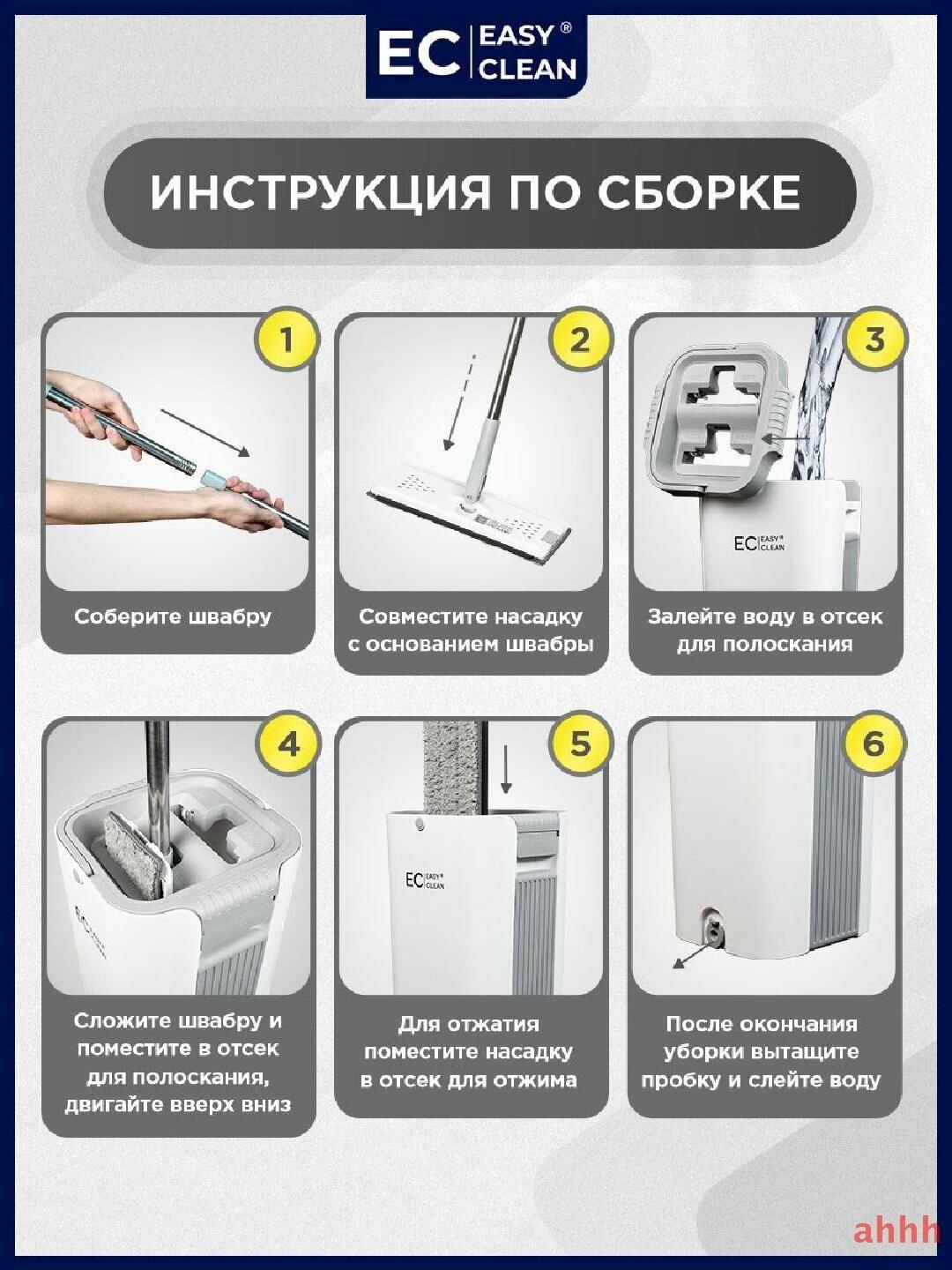 EC EASY® CLEAN

ИНСТРУКЦИЯ ПО СБОРКЕ

1

Соберите швабру

2

Совместите насадку с основанием швабры

3

EC EASY® CLEAN

Залейте воду в отсек для полоскания

4

Сложите швабру и поместите в отсек для полоскания, двигайте вверх вниз

5

EC EASY® CLEAN

Для отжатия поместите насадку в отсек для отжима

6

После окончания уборки вытащите пробку и слейте воду

ahhh