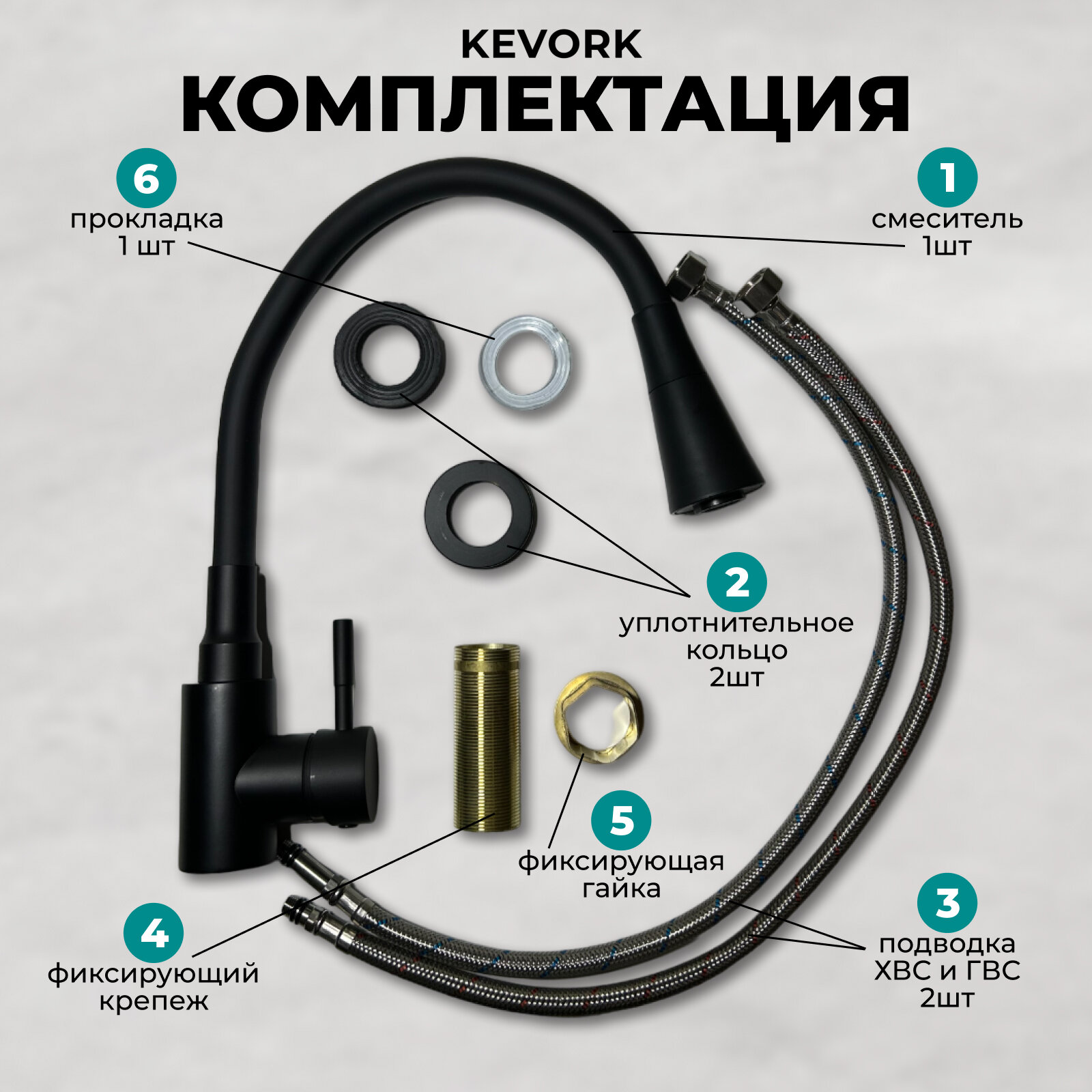 KEVORK
КОМПЛЕКТАЦИЯ

6
прокладка
1 шт

1
смеситель
1шт

2
уплотнительное
кольцо
2шт

5
фиксирующая
гайка

4
фиксирующий
крепеж

3
подводка
ХВС и ГВС
2шт