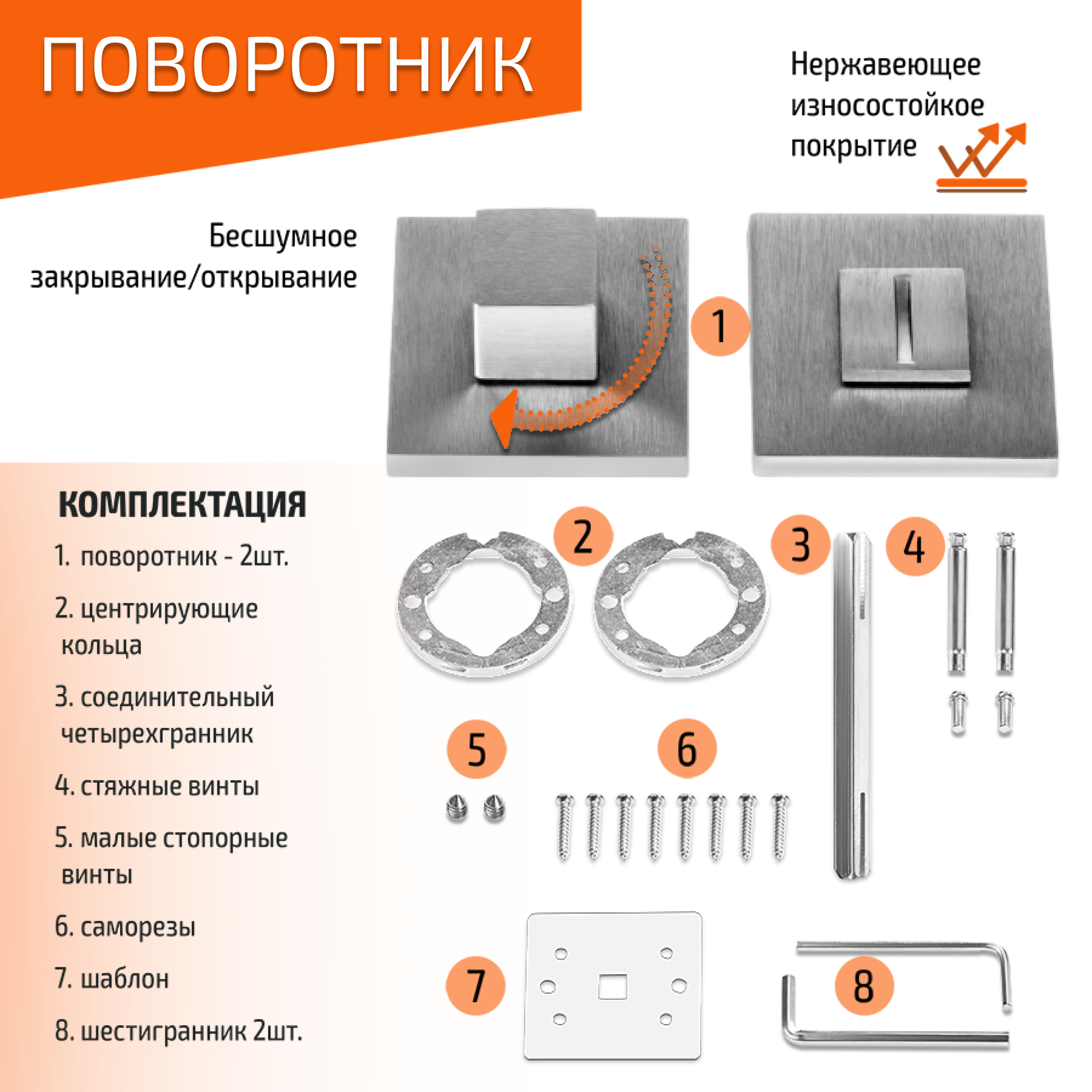 ПОВОРОТНИК

Нержавеющее износостойкое покрытие

Бесшумное закрывание/открывание

1

КОМПЛЕКТАЦИЯ

1. поворотник - 2шт.

2. центрирующие кольца

3. соединительный четырехгранник

4. стяжные винты

5. малые стопорные винты

6. саморезы

7. шаблон

8. шестигранник 2шт.

2

3

4

5

6

7

8