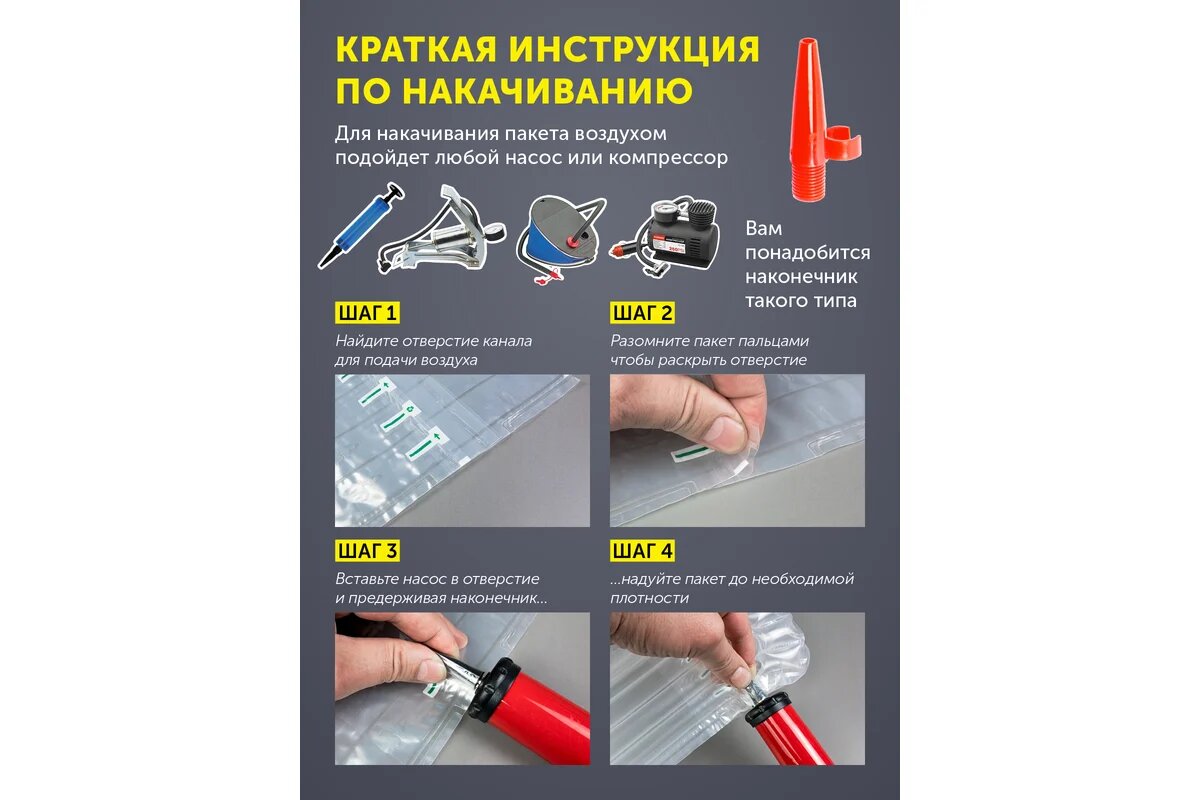 КРАТКАЯ ИНСТРУКЦИЯ ПО НАКАЧИВАНИЮ

Для накачивания пакета воздухом подойдет любой насос или компрессор

Вам понадобится наконечник такого типа

ШАГ 1

Найдите отверстие канала для подачи воздуха

ШАГ 2

Разомните пакет пальцами чтобы раскрыть отверстие

ШАГ 3

Вставьте насос в отверстие и предерживая наконечник...

ШАГ 4

...надуйте пакет до необходимой плотности