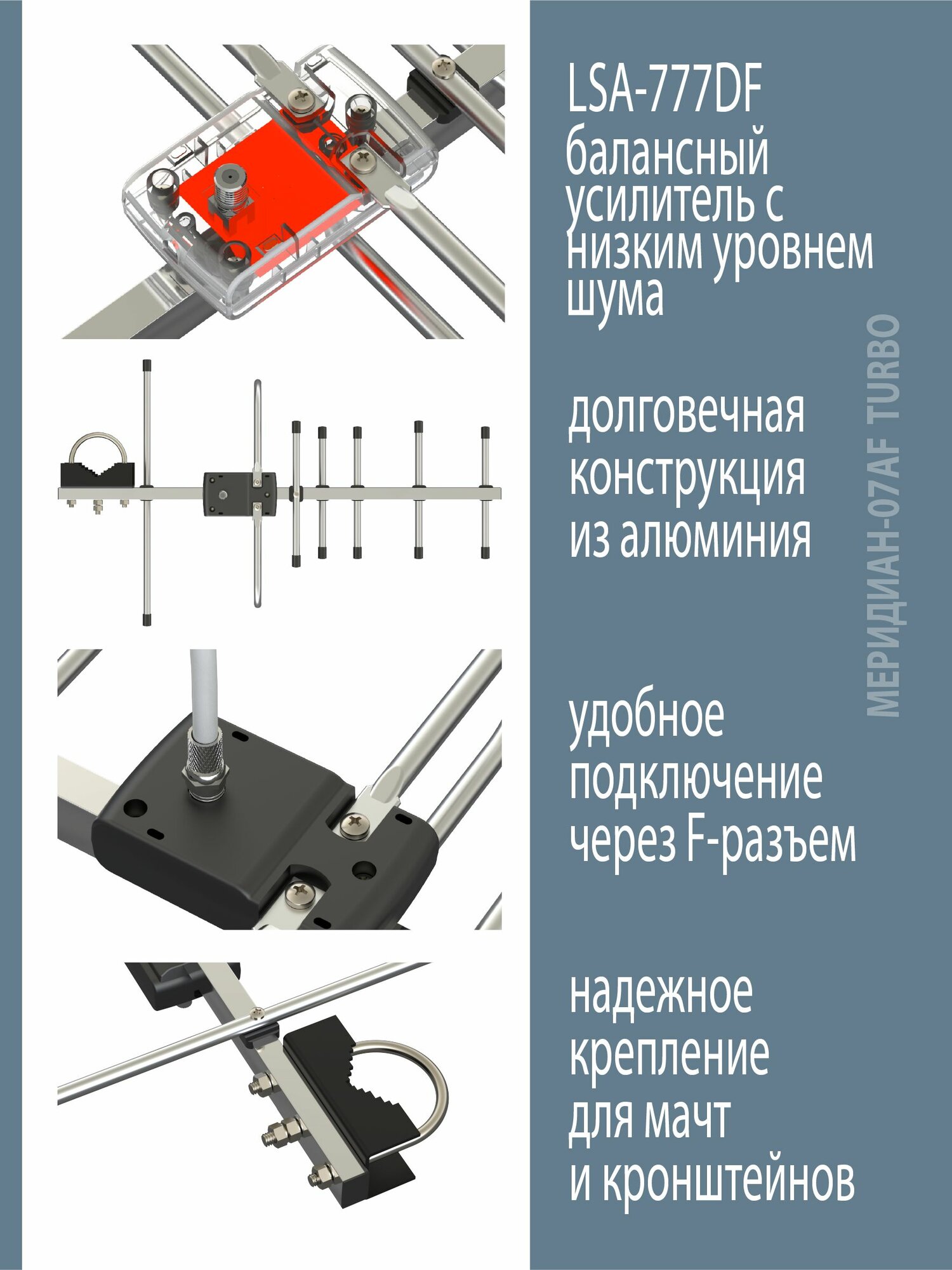 LSA-777DF балансный усилитель с низким уровнем шума

долговечная конструкция из алюминия

удобное подключение через F-разъем

надежное крепление для мачт и кронштейнов

МЕРИДИАН-07AF TURBO