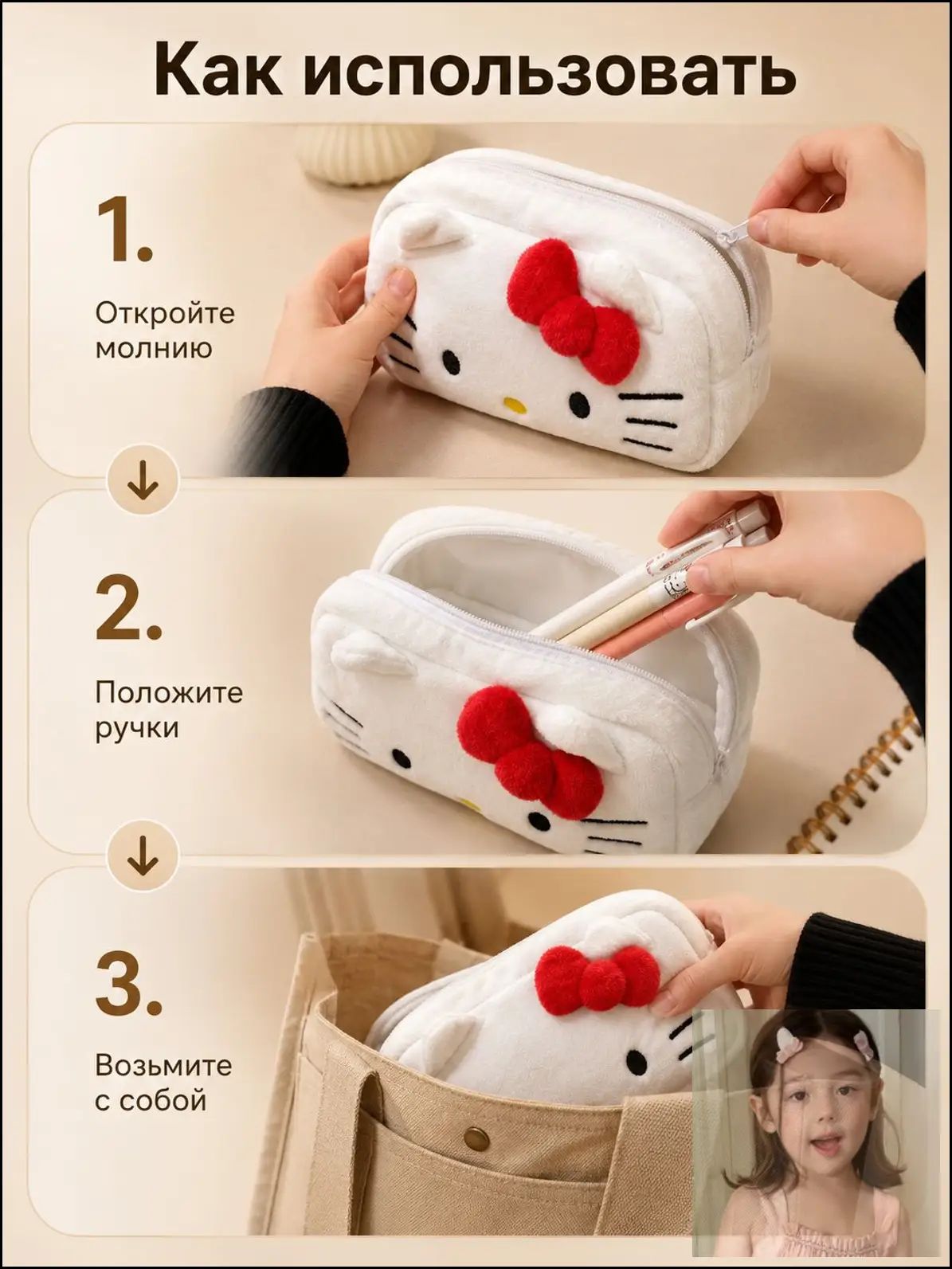 Как использовать

1.

Откройте молнию

2.

Положите ручки

3.

Возьмите с собой