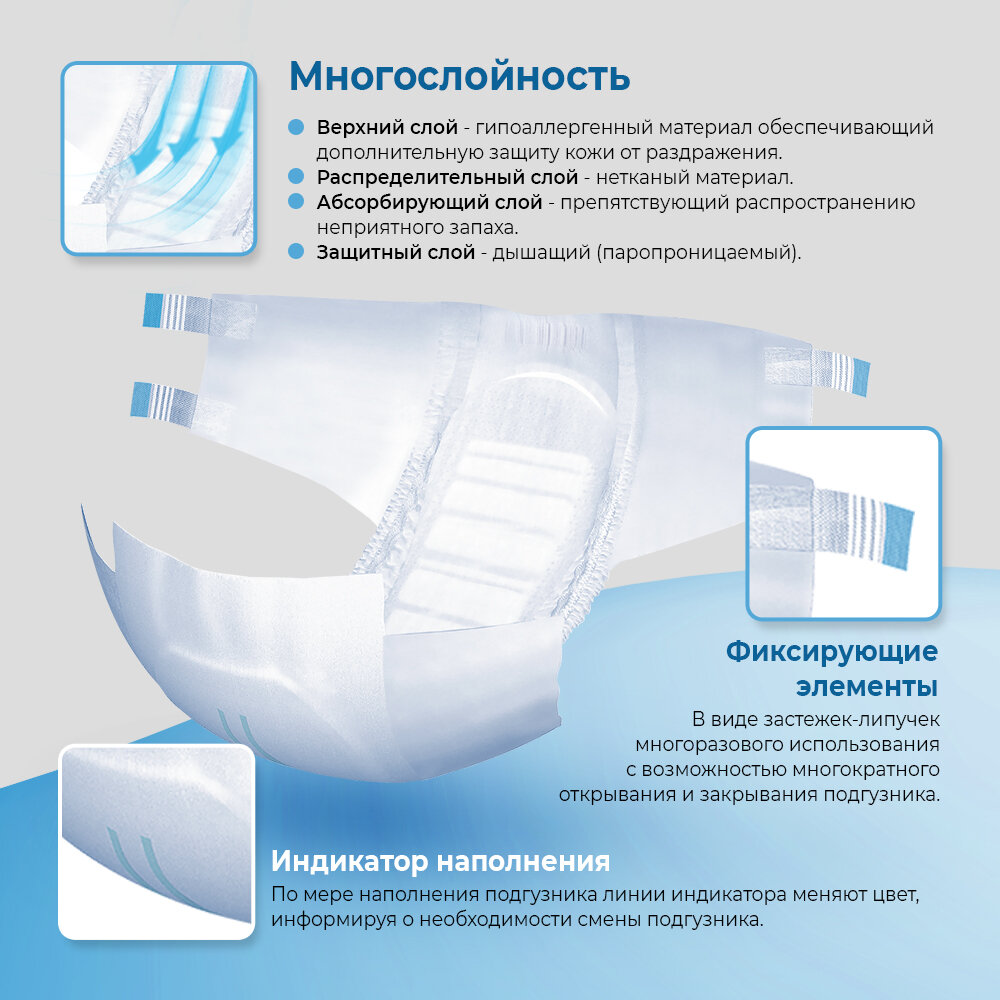 Многослойность

Верхний слой - гипоаллергенный материал обеспечивающий дополнительную защиту кожи от раздражения.
Распределительный слой - нетканый материал.
Абсорбирующий слой - препятствующий распространению неприятного запаха.
Защитный слой - дышащий (паропроницаемый).

Фиксирующие элементы

В виде застежек-липучек многоразового использования с возможностью многократного открывания и закрывания подгузника.

Индикатор наполнения

По мере наполнения подгузника линии индикатора меняют цвет, информируя о необходимости смены подгузника.