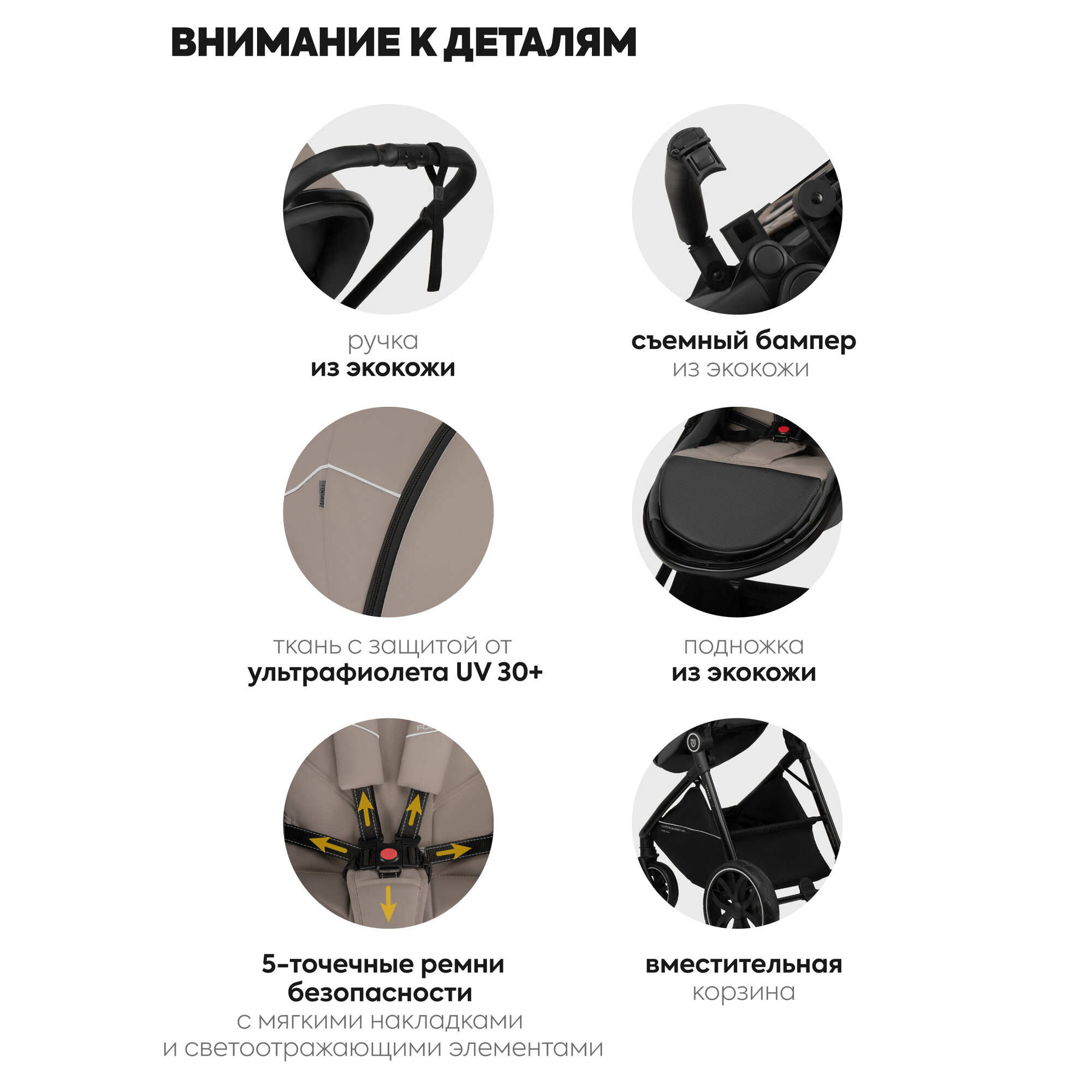 ВНИМАНИЕ К ДЕТАЛЯМ

ручка
из экокожи

съемный бампер
из экокожи

ткань с защитой от
ультрафиолета UV 30+

подножка
из экокожи

5-точечные ремни
безопасности
с мягкими накладками
и светоотражающими элементами

вместительная
корзина