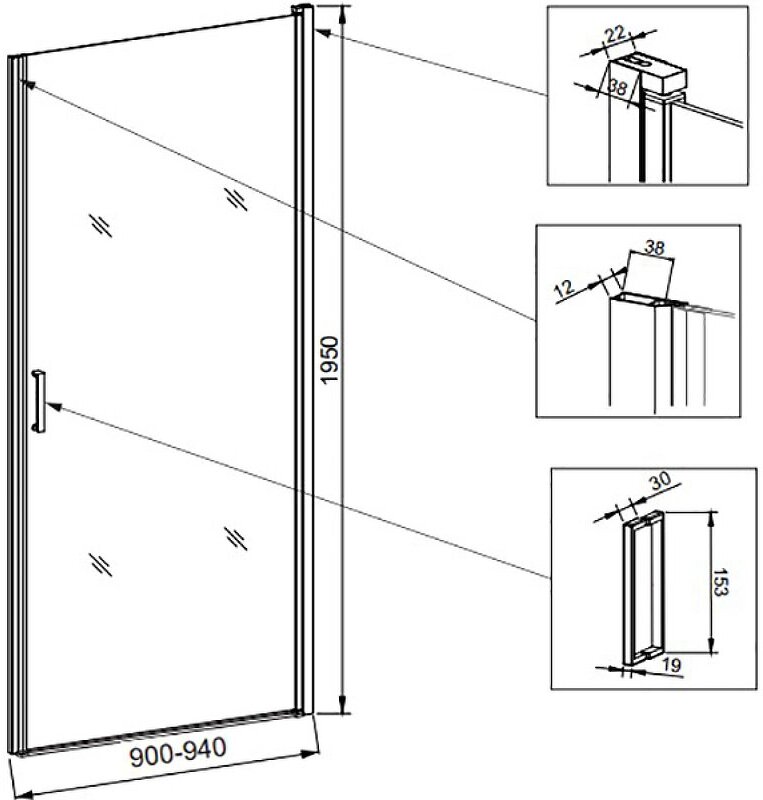 1950

900-940

22

38

38

12

30

153

19