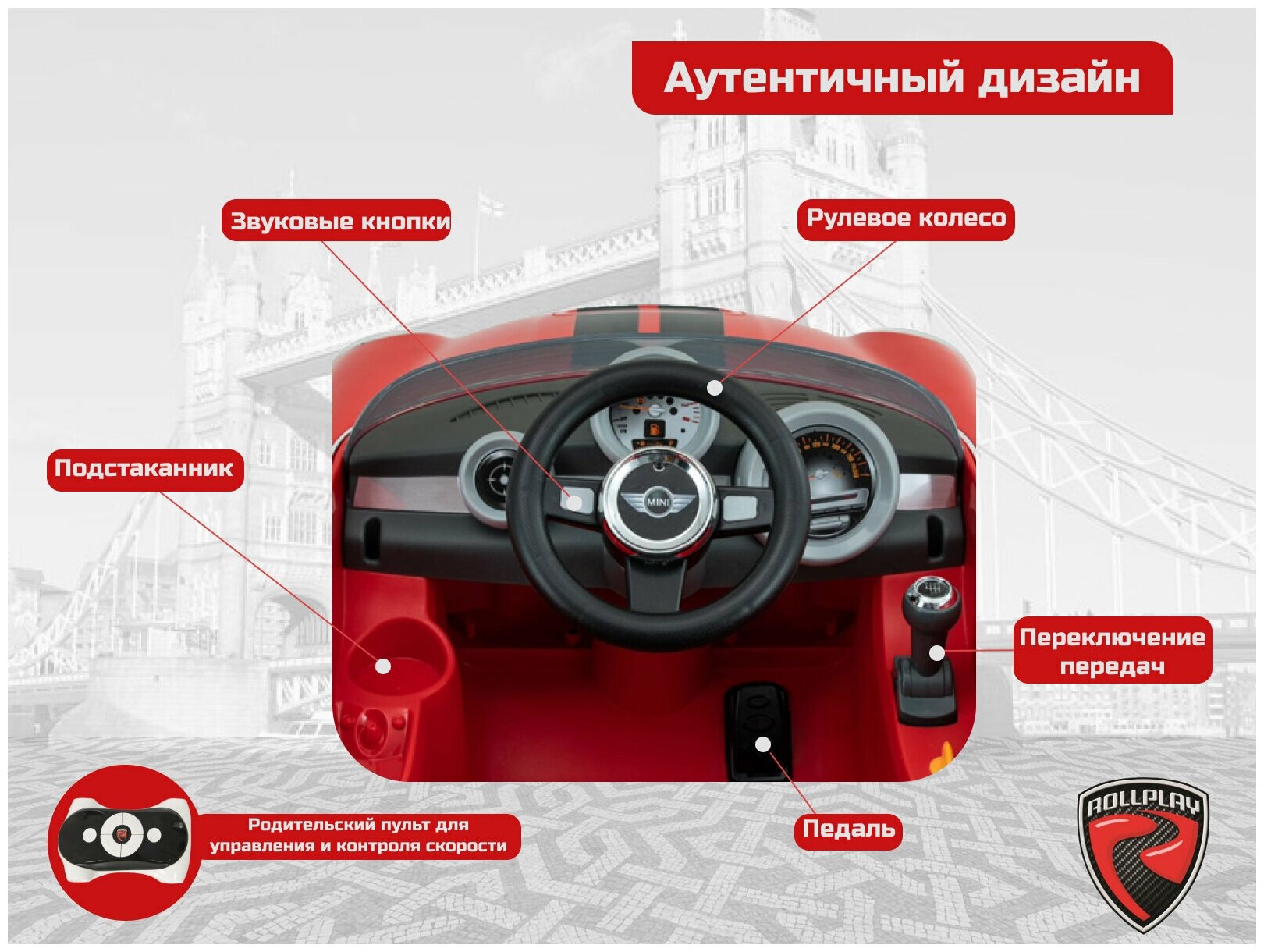 Аутентичный дизайн

Звуковые кнопки

Рулевое колесо

Подстаканник

MINI

Переключение передач

Родительский пульт для управления и контроля скорости

Педаль

ROLLPLAY