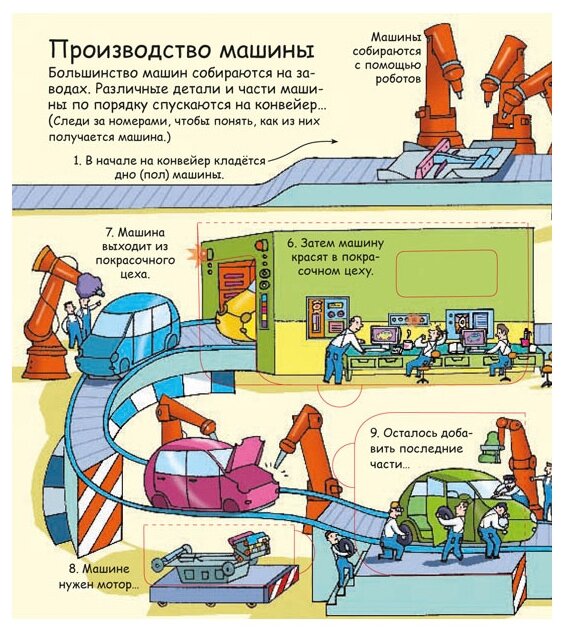 Производство машины

Большинство машин собираются на заводах. Различные детали и части машины по порядку спускаются на конвейер...
(Следи за номерами, чтобы понять, как из них получается машина.)

Машины собираются с помощью роботов

1. В начале на конвейер кладётся дно (пол) машины.

7. Машина выходит из покрасочного цеха.

6. Затем машину красят в покрасочном цеху.

9. Осталось добавить последние части...

8. Машине нужен мотор...