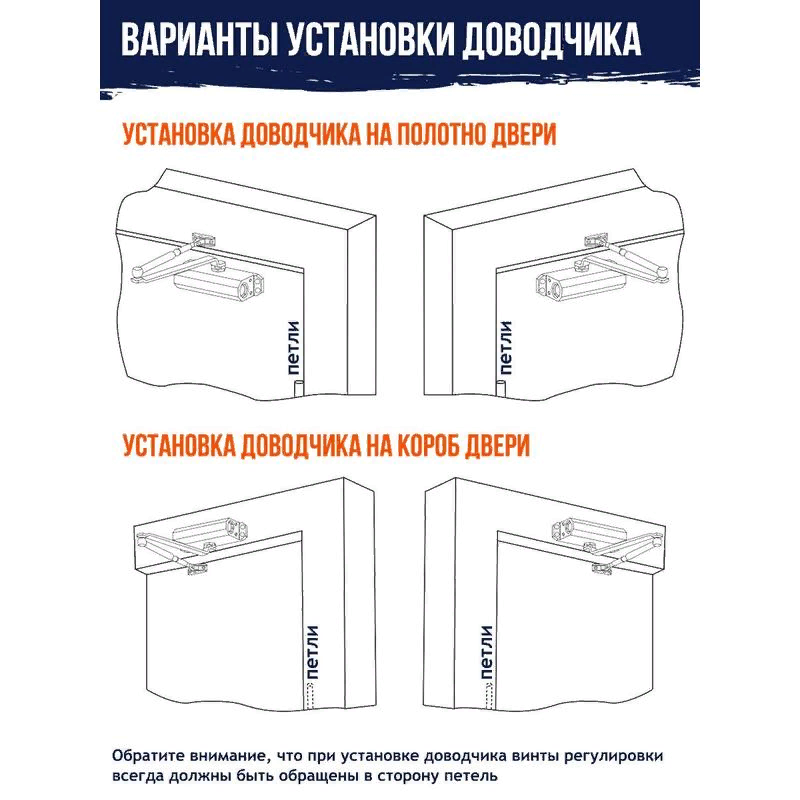 ВАРИАНТЫ УСТАНОВКИ ДОВОДЧИКА

УСТАНОВКА ДОВОДЧИКА НА ПОЛОТНО ДВЕРИ

петли

петли

УСТАНОВКА ДОВОДЧИКА НА КОРОБ ДВЕРИ

петли

петли

Обратите внимание, что при установке доводчика винты регулировки всегда должны быть обращены в сторону петель