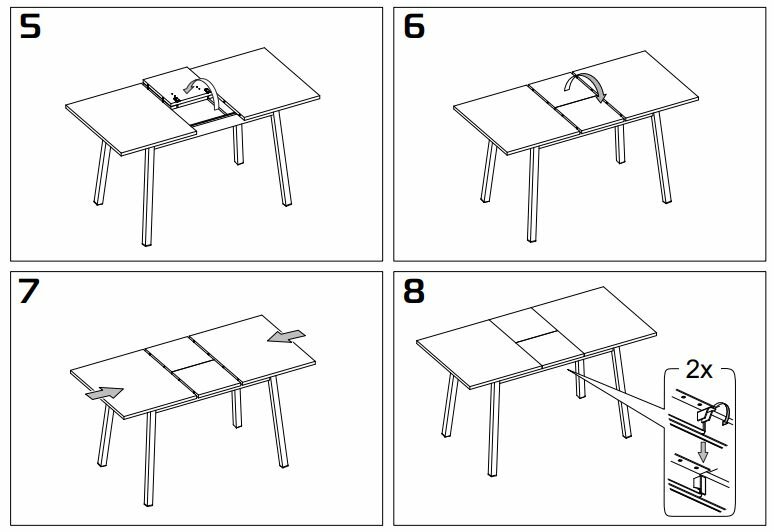 5

6

7

8

2x