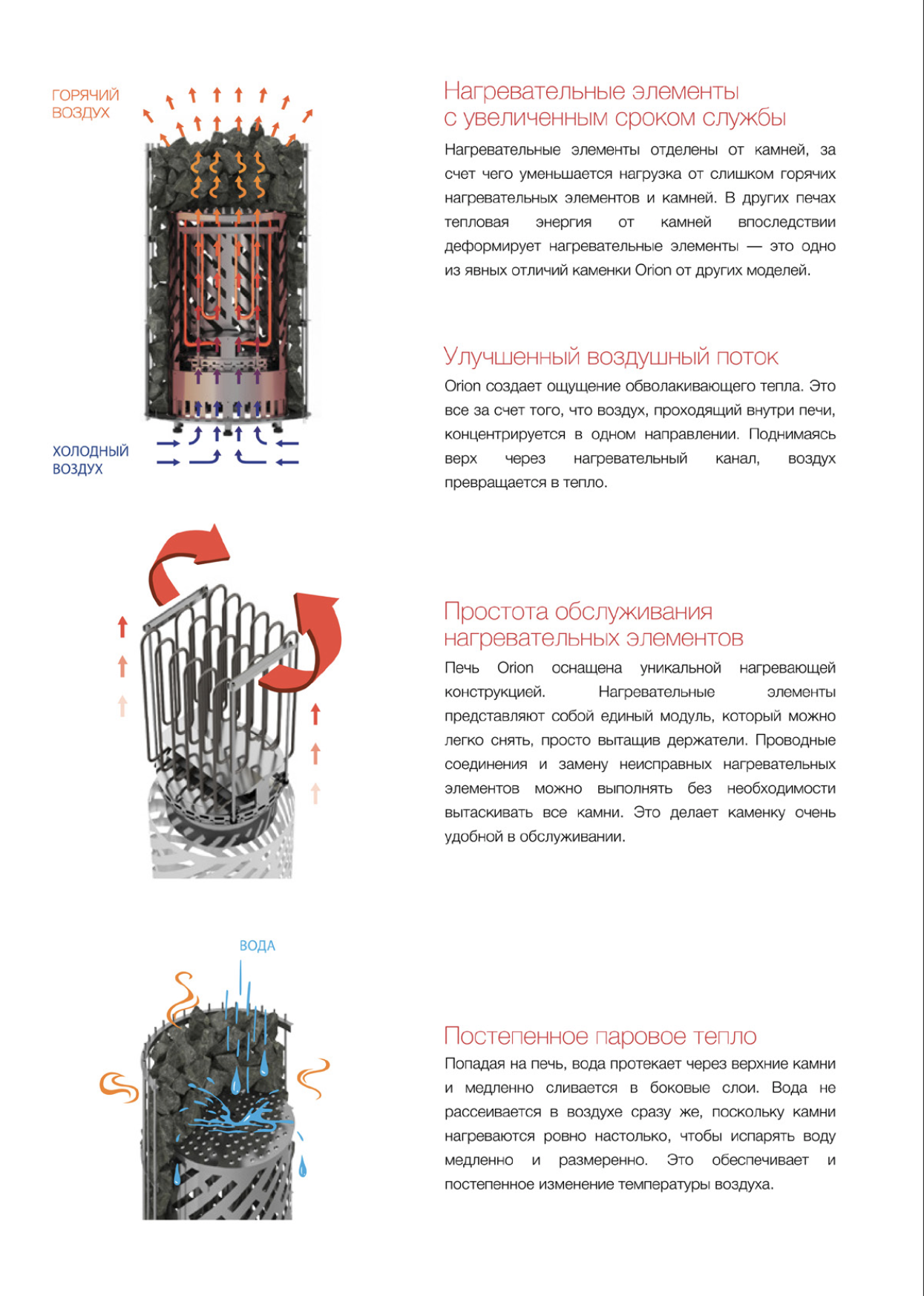 ГОРЯЧИЙ ВОЗДУХ

ХОЛОДНЫЙ ВОЗДУХ

Нагревательные элементы с увеличенным сроком службы

Нагревательные элементы отделены от камней, за счет чего уменьшается нагрузка от слишком горячих нагревательных элементов и камней. В других печах тепловая энергия от камней впоследствии деформирует нагревательные элементы — это одно из явных отличий каменки Orion от других моделей.

Улучшенный воздушный поток

Orion создает ощущение обволакивающего тепла. Это все за счет того, что воздух, проходящий внутри печи, концентрируется в одном направлении. Поднимаясь верх через нагревательный канал, воздух превращается в тепло.

Простота обслуживания нагревательных элементов

Печь Orion оснащена уникальной нагревающей конструкцией. Нагревательные элементы представляют собой единый модуль, который можно легко снять, просто вытащив держатели. Проводные соединения и замену неисправных нагревательных элементов можно выполнять без необходимости вытаскивать все камни. Это делает каменку очень удобной в обслуживании.

ВОДА

Постепенное паровое тепло

Попадая на печь, вода протекает через верхние камни и медленно сливается в боковые слои. Вода не рассеивается в воздухе сразу же, поскольку камни нагреваются ровно настолько, чтобы испарять воду медленно и размеренно. Это обеспечивает и постепенное изменение температуры воздуха.