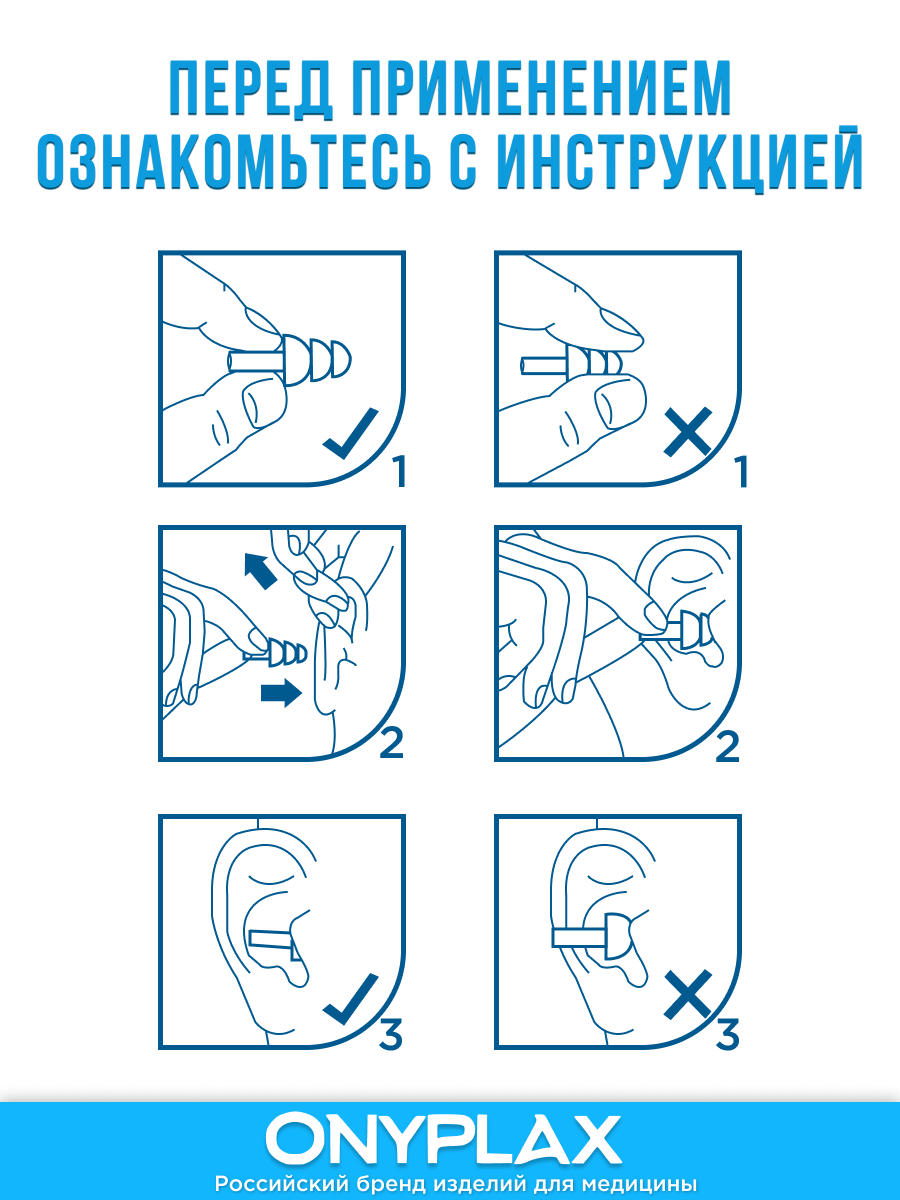 ПЕРЕД ПРИМЕНЕНИЕМ ОЗНАКОМЬТЕСЬ С ИНСТРУКЦИЕЙ

1

1

2

2

3

3

ONYPLAX
Российский бренд изделий для медицины