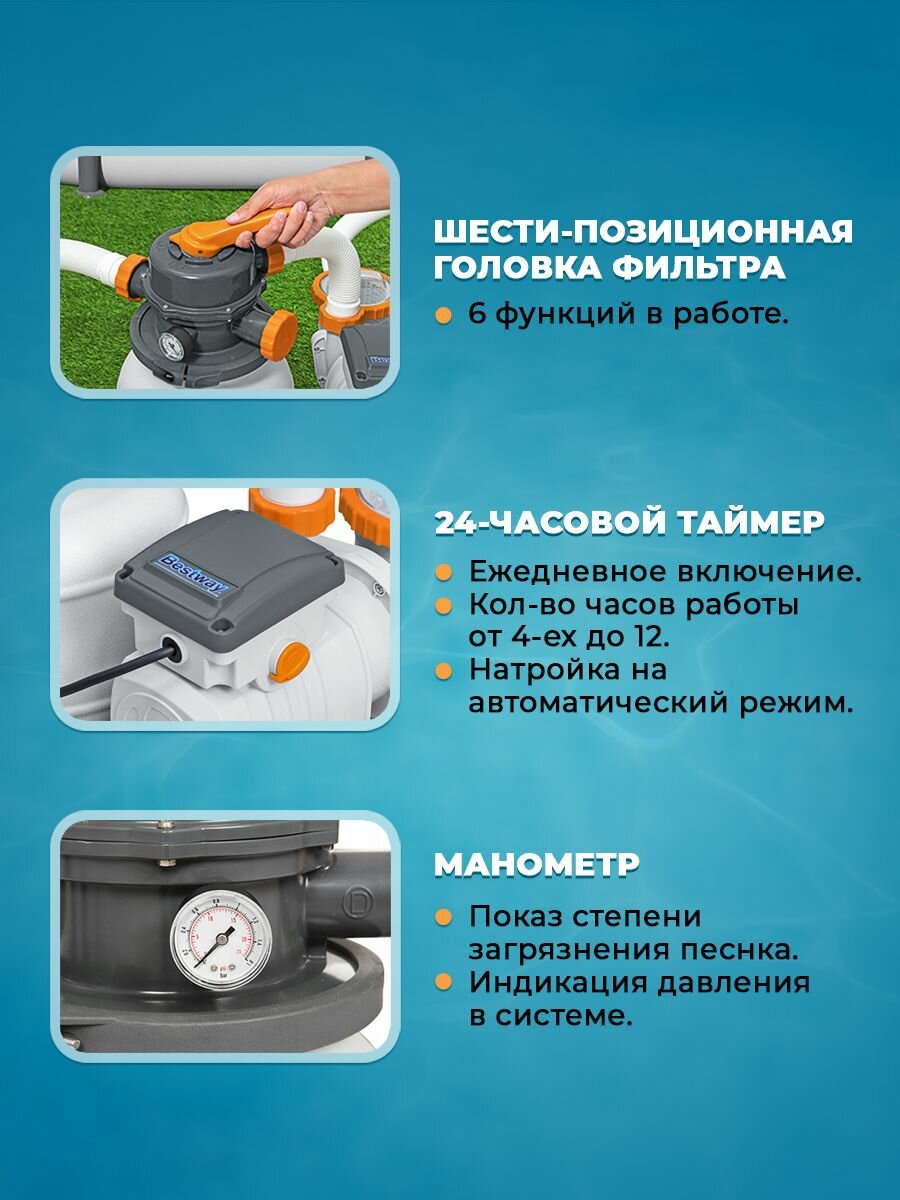 ШЕСТИ-ПОЗИЦИОННАЯ ГОЛОВКА ФИЛЬТРА

6 функций в работе.

Bestway

24-ЧАСОВОЙ ТАЙМЕР

Ежедневное включение.

Кол-во часов работы от 4-ех до 12.

Натройка на автоматический режим.

МАНОМЕТР

Показ степени загрязнения песнка.

Индикация давления в системе.