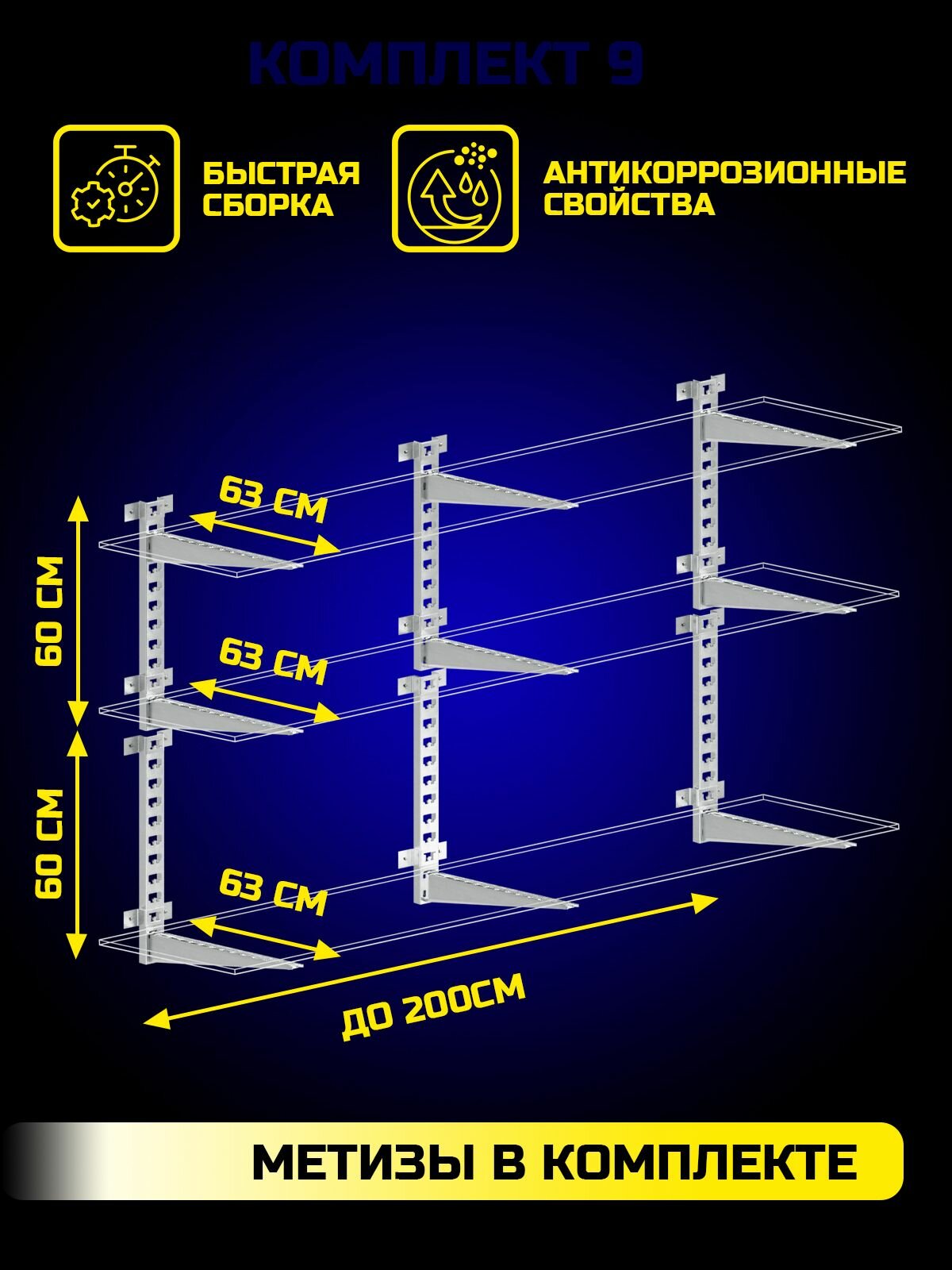 КОМПЛЕКТ 9

БЫСТРАЯ СБОРКА

АНТИКОРРОЗИОННЫЕ СВОЙСТВА

63 СМ

60 СМ

63 СМ

60 СМ

63 СМ

ДО 200СМ

МЕТИЗЫ В КОМПЛЕКТЕ