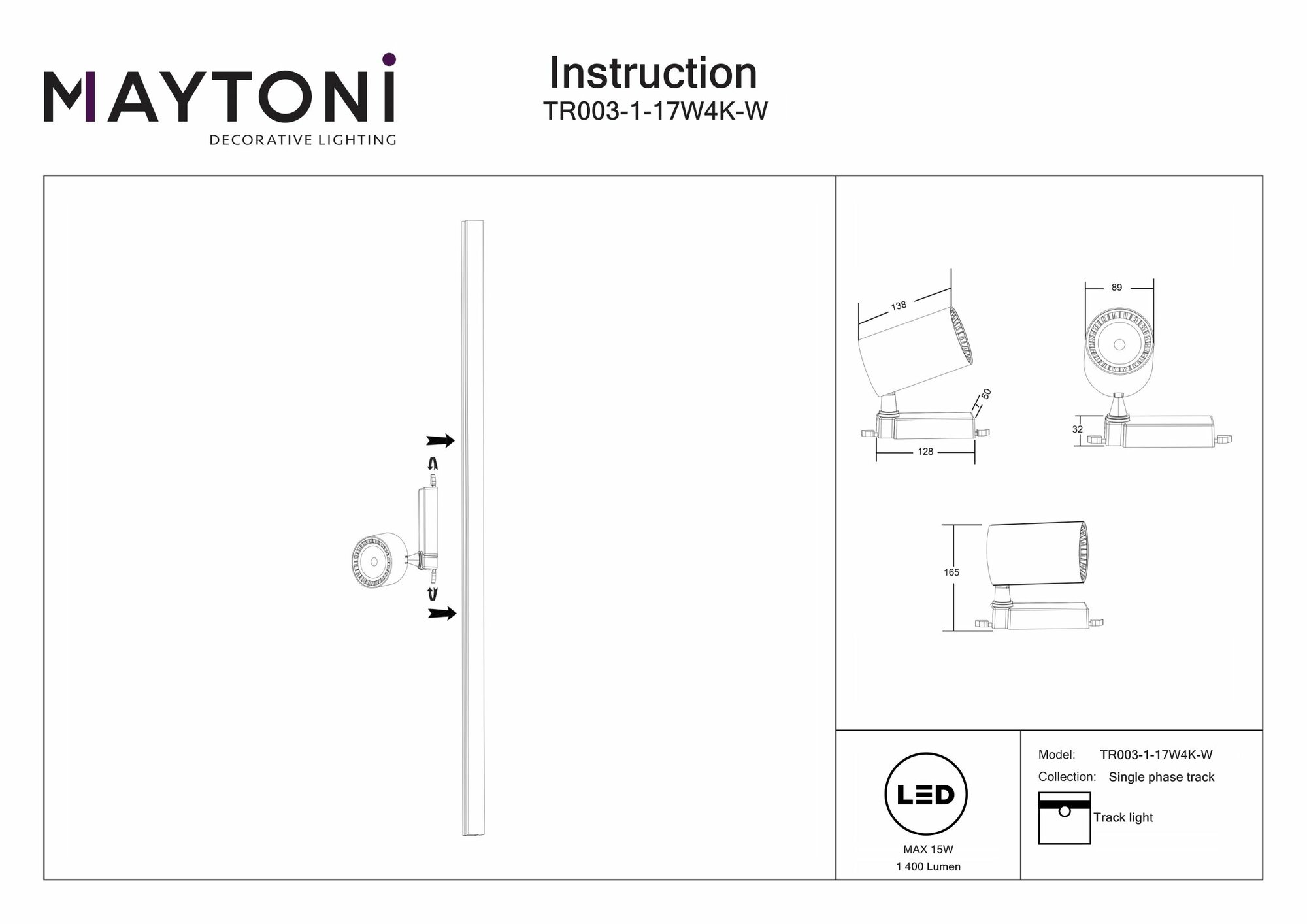 MAYTONI
DECORATIVE LIGHTING

Instruction
TR003-1-17W4K-W

138

50

128

89

32

165

LED

MAX 15W
1 400 Lumen

Model: TR003-1-17W4K-W
Collection: Single phase track
Track light