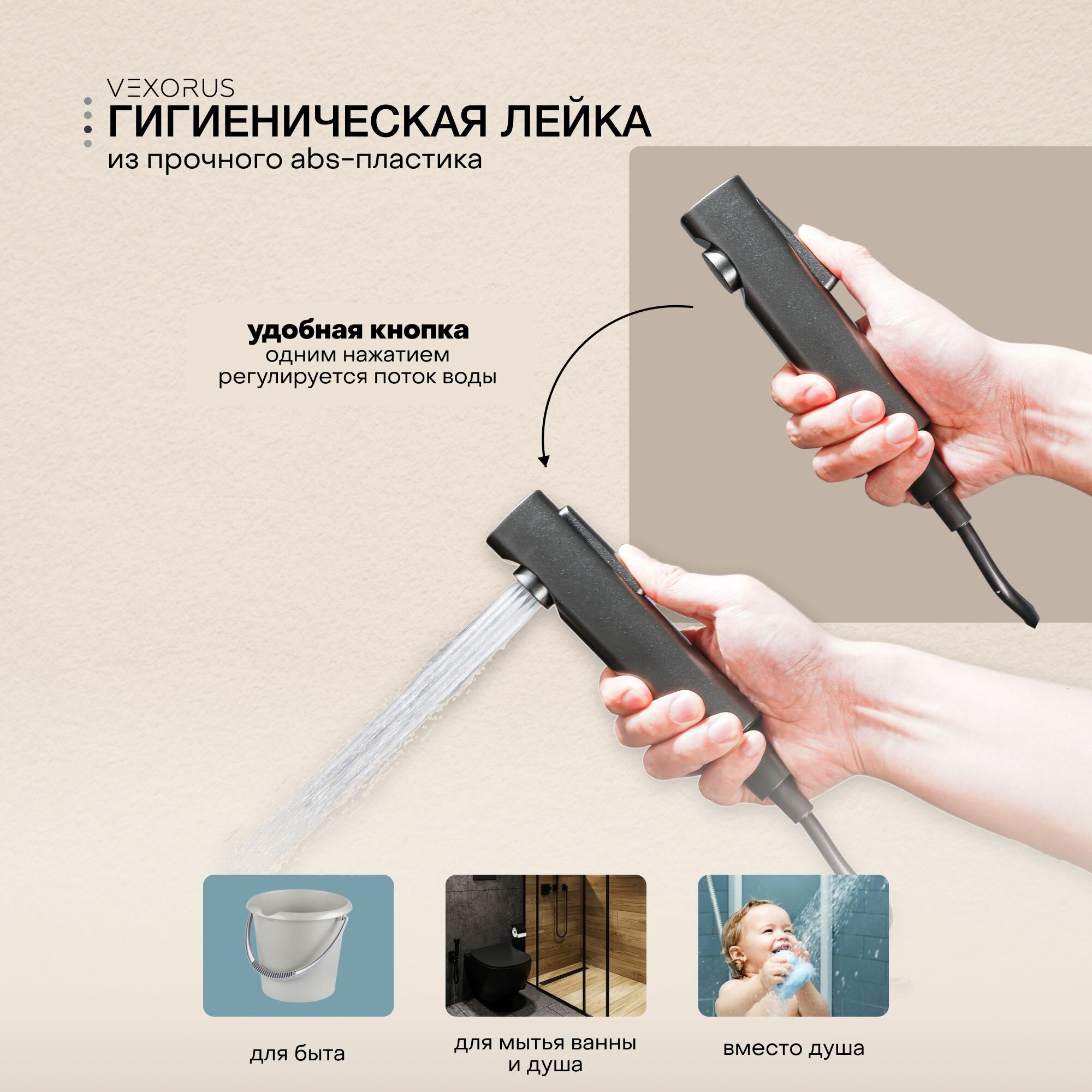 VEXORUS
ГИГИЕНИЧЕСКАЯ ЛЕЙКА
из прочного abs-пластика

удобная кнопка
одним нажатием регулируется поток воды

для быта

для мытья ванны и душа

вместо душа