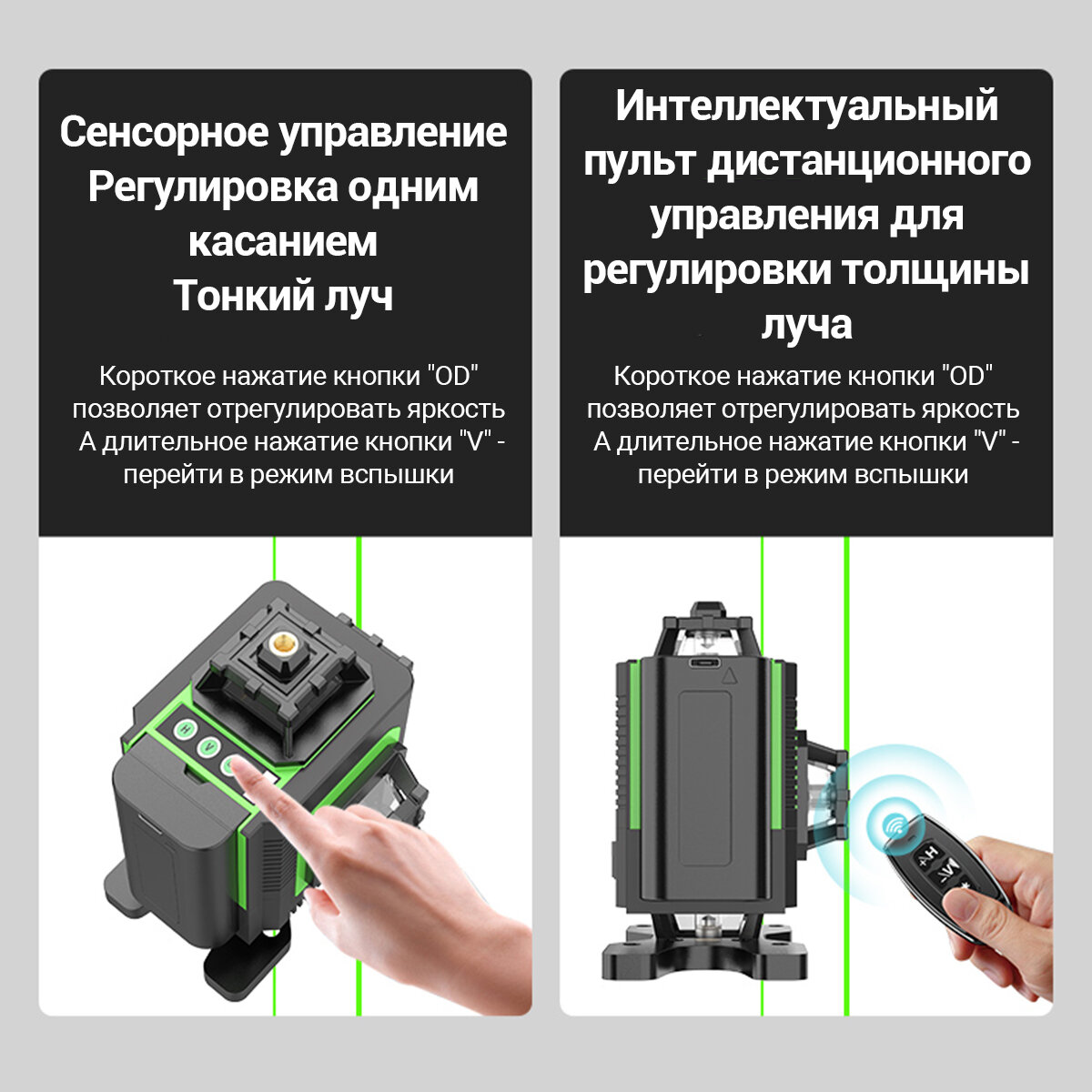 Сенсорное управление
Регулировка одним касанием
Тонкий луч

Короткое нажатие кнопки "OD" позволяет отрегулировать яркость
А длительное нажатие кнопки "V" - перейти в режим вспышки

H

V

Интеллектуальный пульт дистанционного управления для регулировки толщины луча

Короткое нажатие кнопки "OD" позволяет отрегулировать яркость
А длительное нажатие кнопки "V" - перейти в режим вспышки

H

V