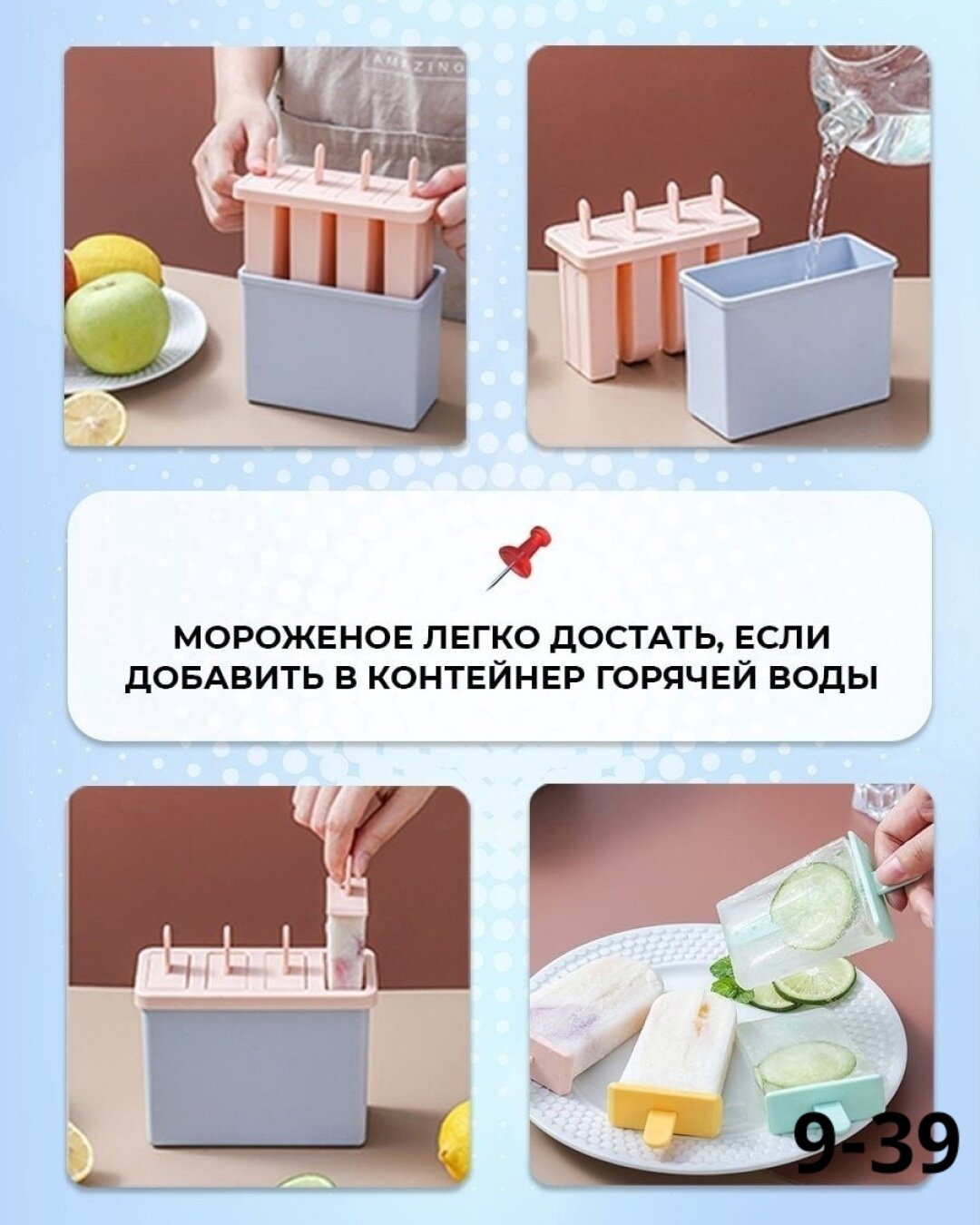 AMAZING

МОРОЖЕНОЕ ЛЕГКО ДОСТАТЬ, ЕСЛИ ДОБАВИТЬ В КОНТЕЙНЕР ГОРЯЧЕЙ ВОДЫ

9-39