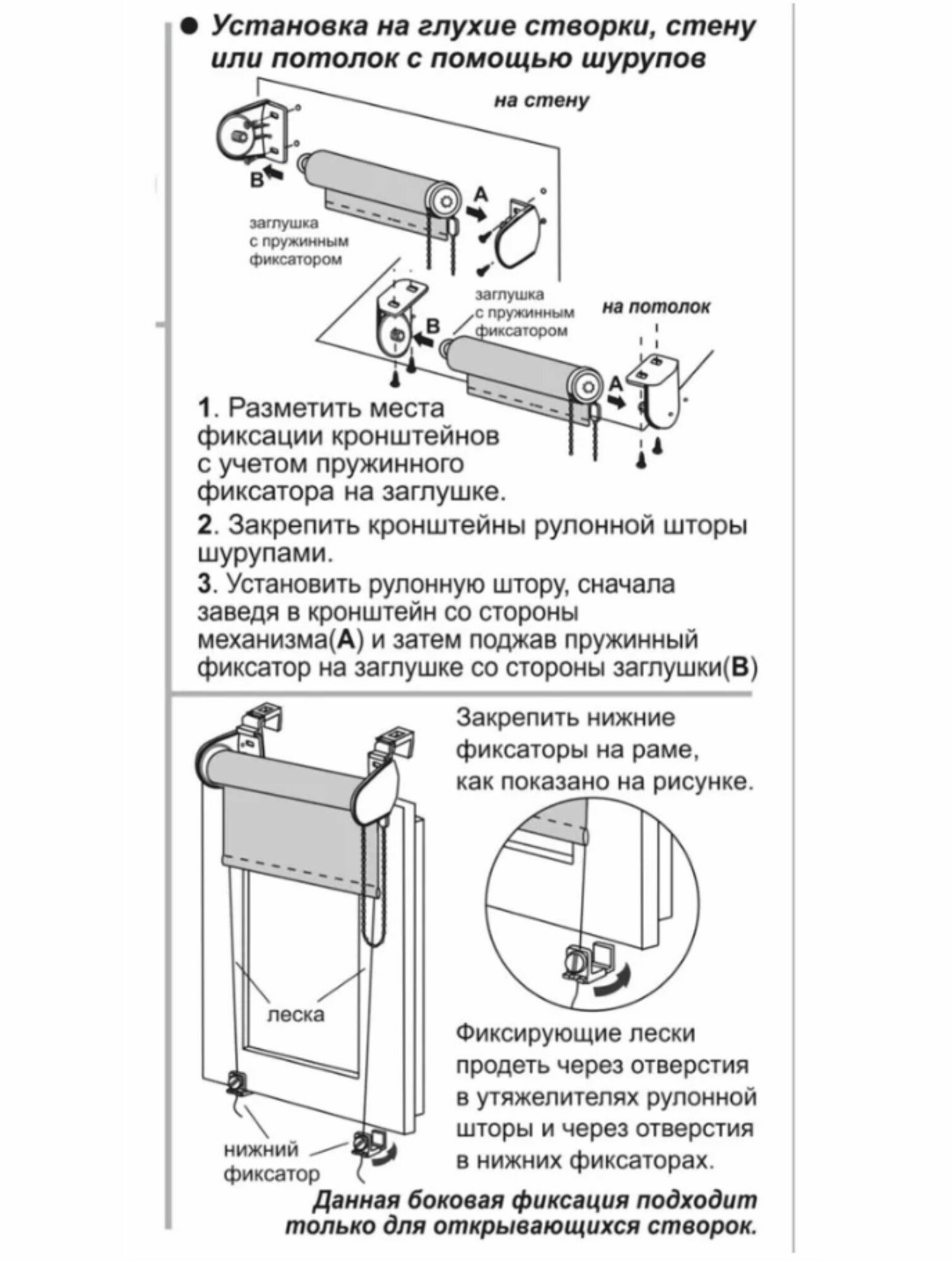 ● Установка на глухие створки, стену или потолок с помощью шурупов

на стену

B

A

заглушка с пружинным фиксатором

заглушка с пружинным фиксатором

на потолок

B

A

1. Разметить места фиксации кронштейнов с учетом пружинного фиксатора на заглушке.

2. Закрепить кронштейны рулонной шторы шурупами.

3. Установить рулонную штору, сначала заведя в кронштейн со стороны механизма(A) и затем поджав пружинный фиксатор на заглушке со стороны заглушки(B)

Закрепить нижние фиксаторы на раме, как показано на рисунке.

леска

нижний фиксатор

Фиксирующие лески продеть через отверстия в утяжелителях рулонной шторы и через отверстия в нижних фиксаторах.

Данная боковая фиксация подходит только для открывающихся створок.