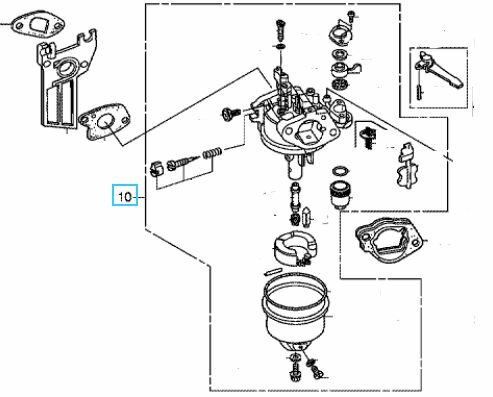 10