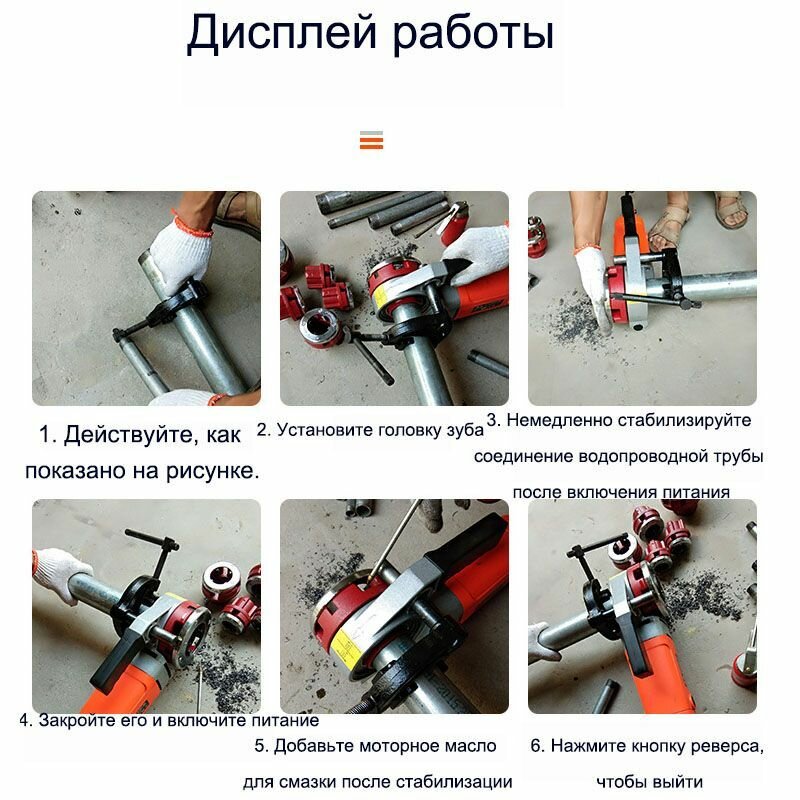 Дисплей работы

1. Действуйте, как показано на рисунке.

2. Установите головку зуба

3. Немедленно стабилизируйте соединение водопроводной трубы после включения питания

4. Закройте его и включите питание

5. Добавьте моторное масло для смазки после стабилизации

6. Нажмите кнопку реверса, чтобы выйти