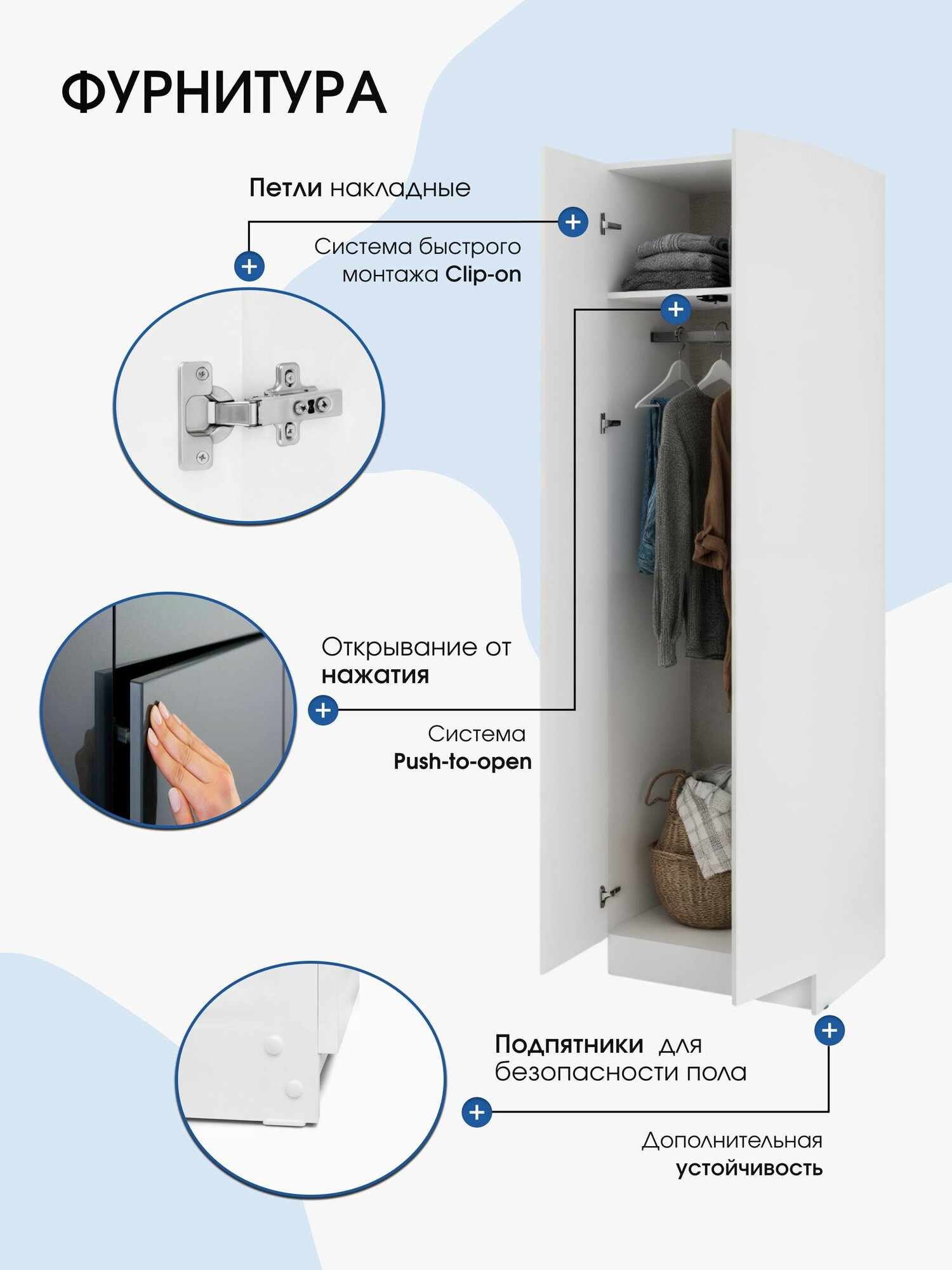 ФУРНИТУРА

Петли накладные

Система быстрого монтажа Clip-on

Открывание от нажатия

Система Push-to-open

Подпятники для безопасности пола

Дополнительная устойчивость