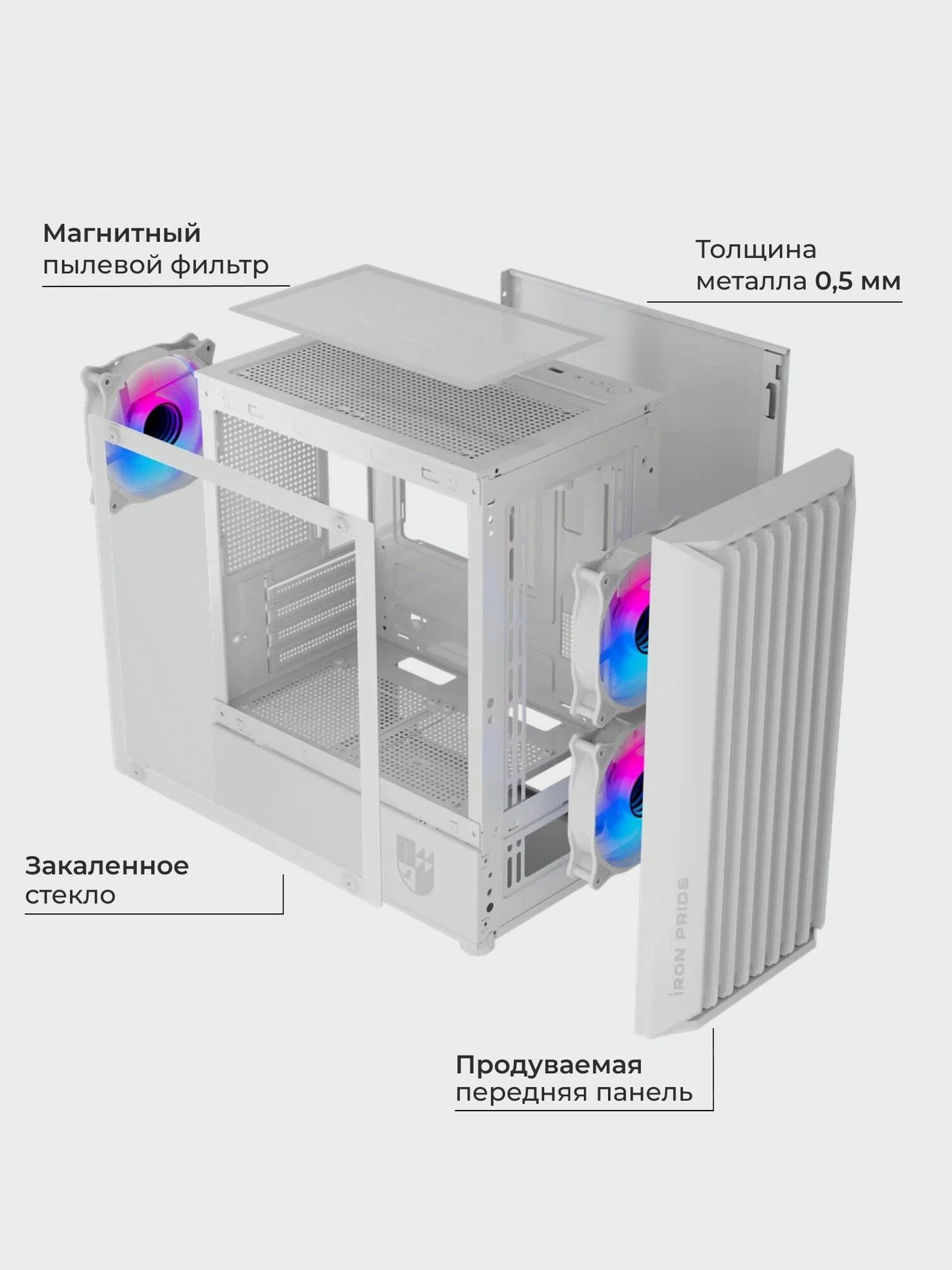 Магнитный
пылевой фильтр

Толщина
металла 0,5 мм

Закаленное
стекло

IRON PRIDE

Продуваемая
передняя панель