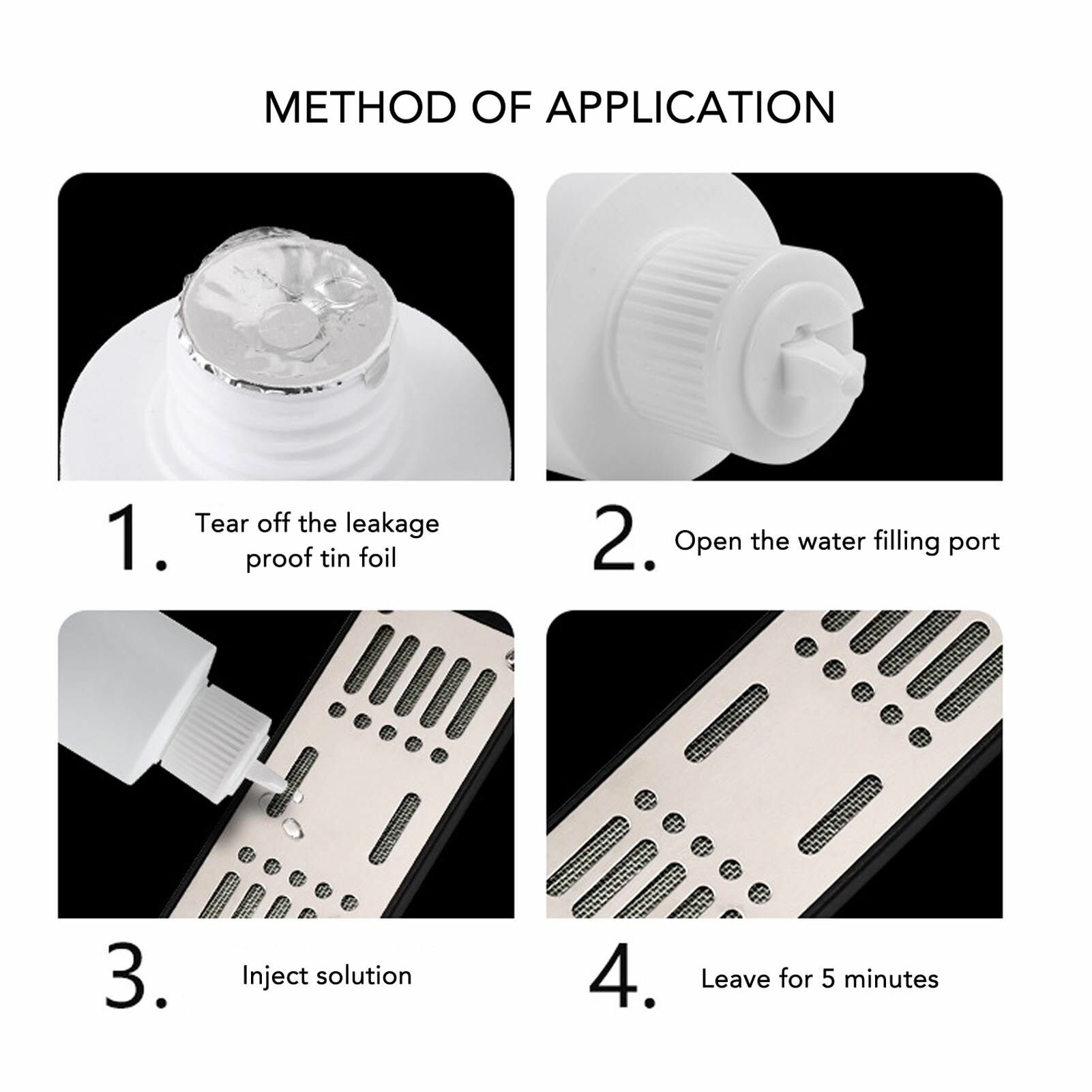 METHOD OF APPLICATION

1. Tear off the leakage proof tin foil

2. Open the water filling port

3. Inject solution

4. Leave for 5 minutes