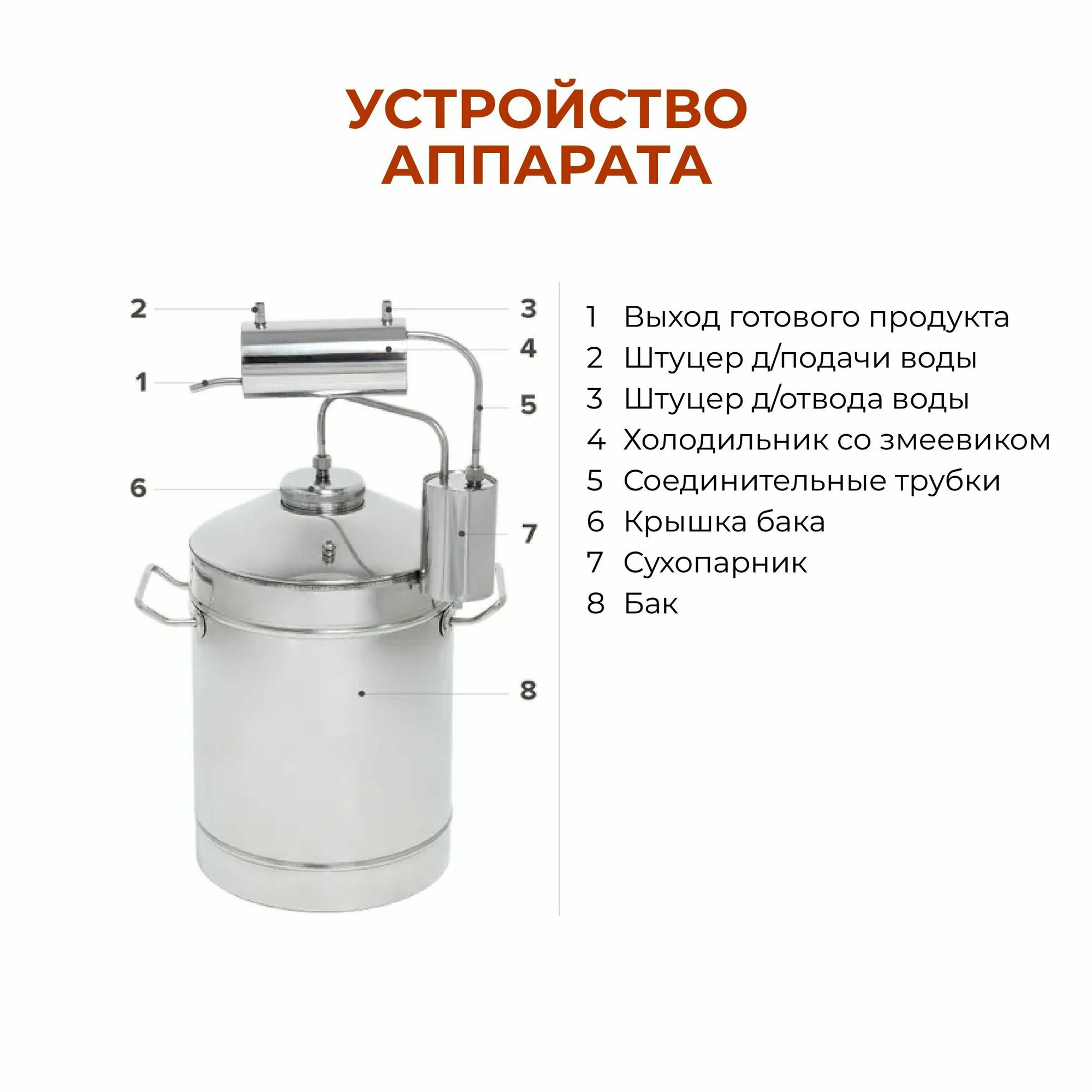 УСТРОЙСТВО
АППАРАТА

2
3
4
1
5
6
7
8

1 Выход готового продукта
2 Штуцер д/подачи воды
3 Штуцер д/отвода воды
4 Холодильник со змеевиком
5 Соединительные трубки
6 Крышка бака
7 Сухопарник
8 Бак