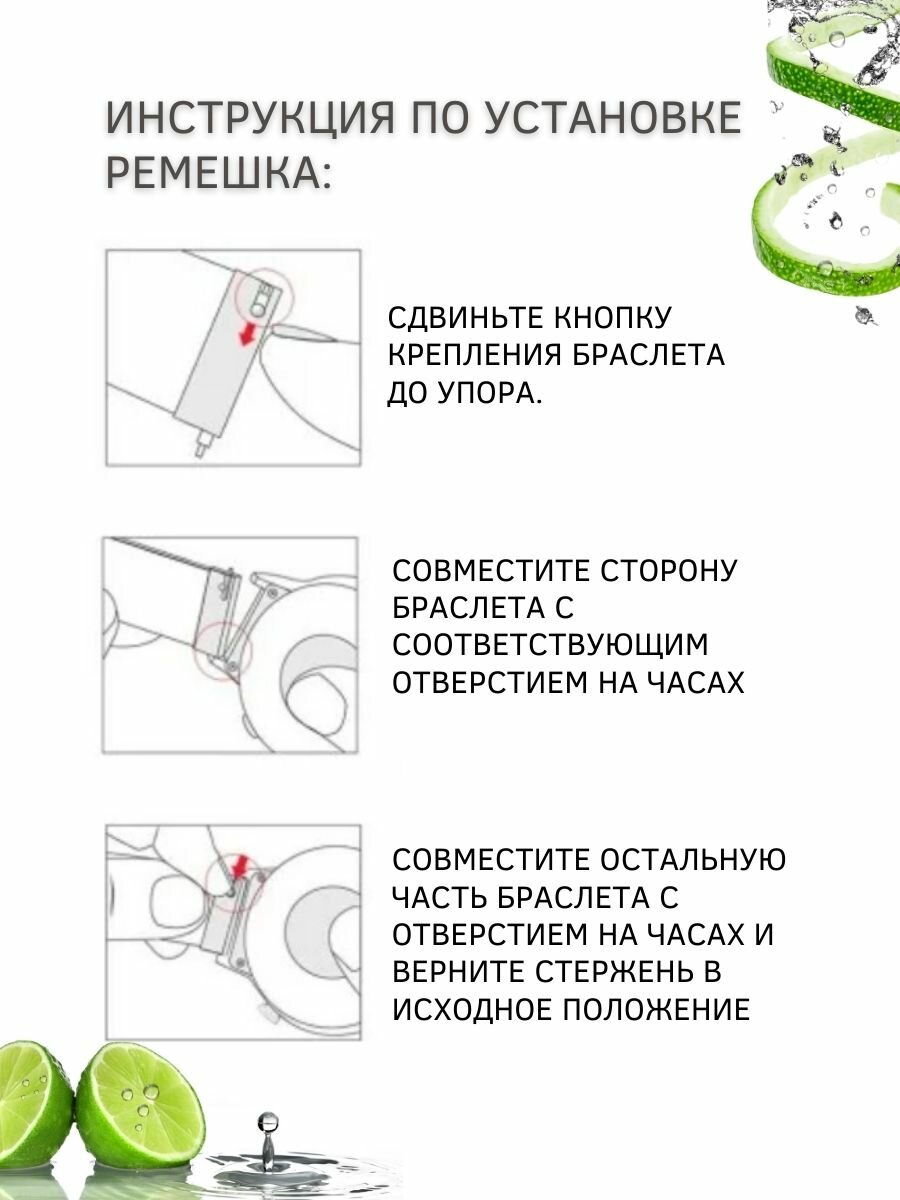 ИНСТРУКЦИЯ ПО УСТАНОВКЕ РЕМЕШКА:

СДВИНЬТЕ КНОПКУ КРЕПЛЕНИЯ БРАСЛЕТА ДО УПОРА.

СОВМЕСТИТЕ СТОРОНУ БРАСЛЕТА С СООТВЕТСТВУЮЩИМ ОТВЕРСТИЕМ НА ЧАСАХ

СОВМЕСТИТЕ ОСТАЛЬНУЮ ЧАСТЬ БРАСЛЕТА С ОТВЕРСТИЕМ НА ЧАСАХ И ВЕРНИТЕ СТЕРЖЕНЬ В ИСХОДНОЕ ПОЛОЖЕНИЕ