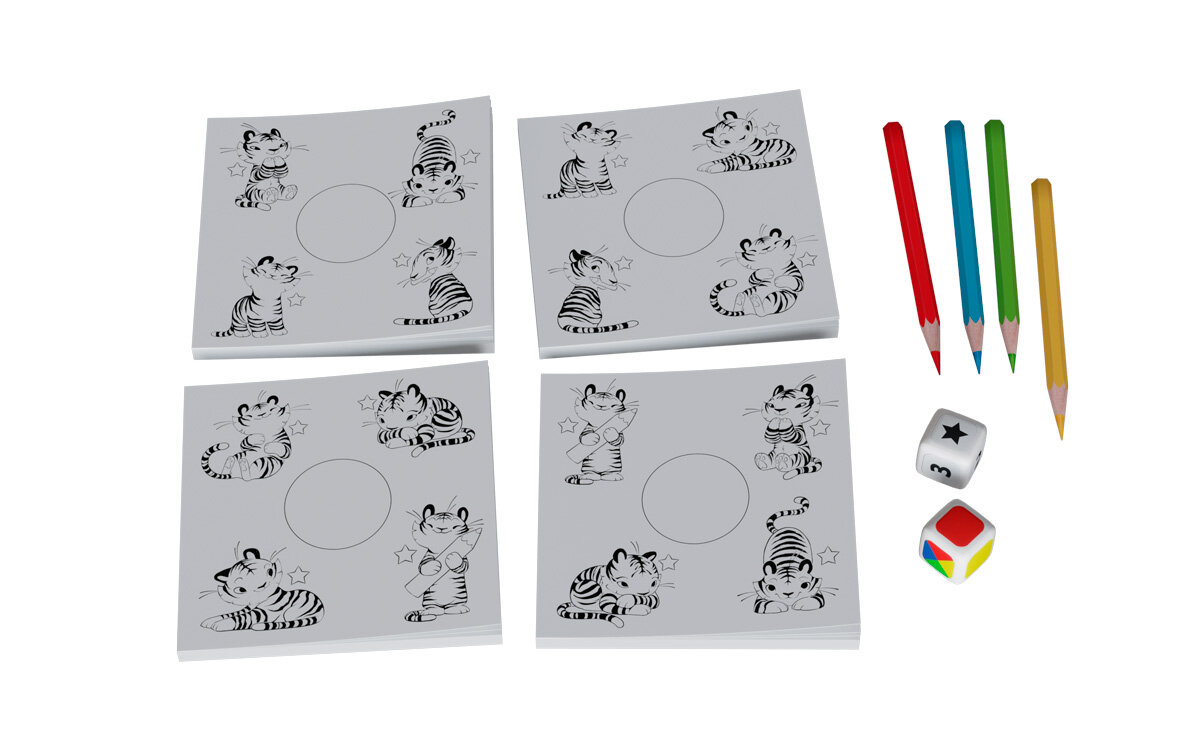 3