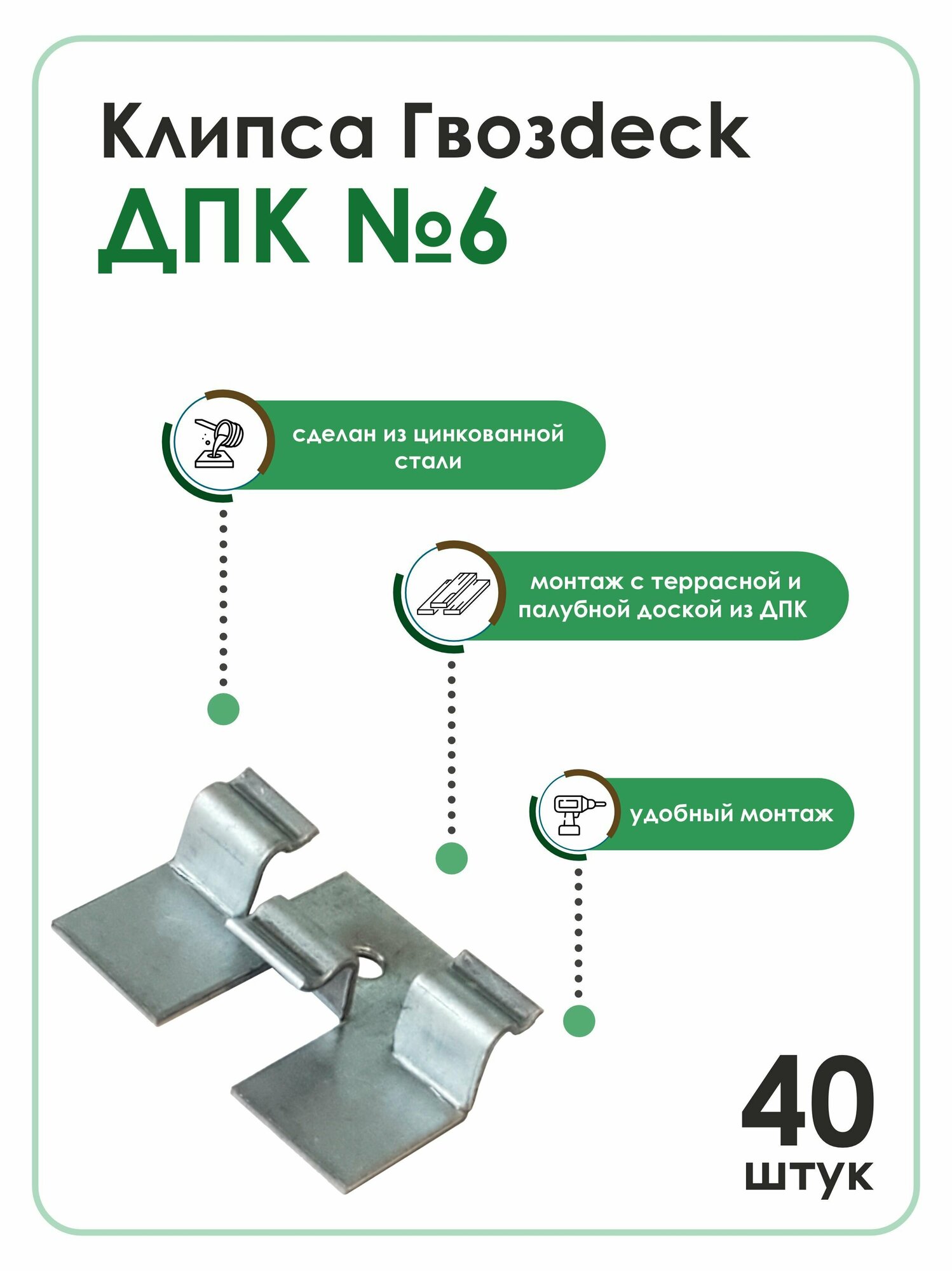 Клипса Гвозdeck
ДПК №6

сделан из цинкованной стали

монтаж с террасной и палубной доской из ДПК

удобный монтаж

40
штук